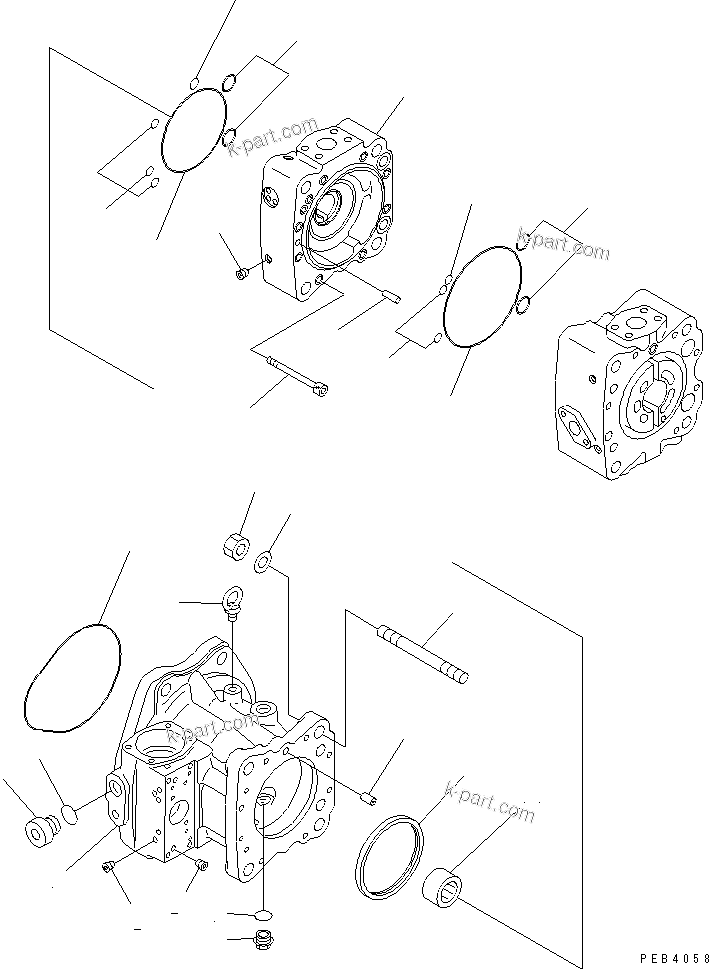 k-part.com

k-part.com

k-part.com

k-part.com

PEB4058