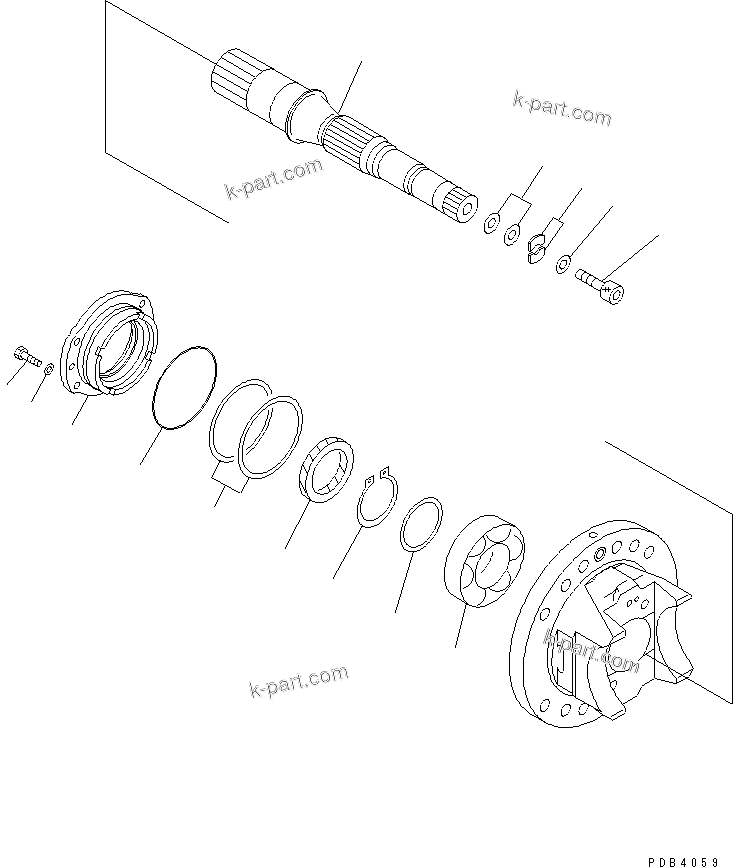 k-part.com

k-part.com

k-part.com

k-part.com

PDB4059