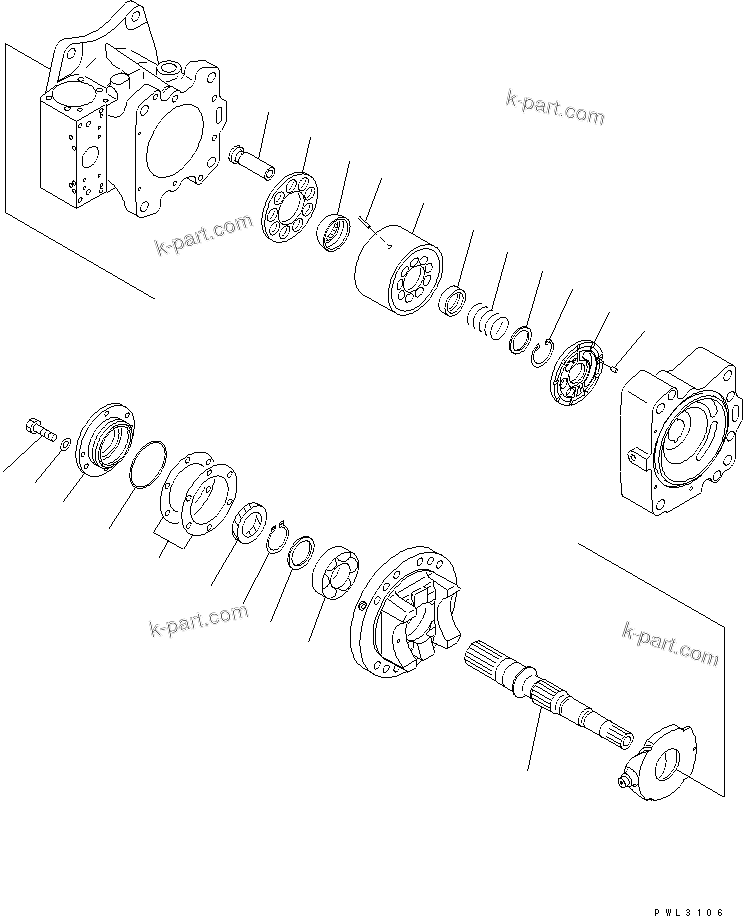 k-part.com

k-part.com

k-part.com

k-part.com

PWL3106