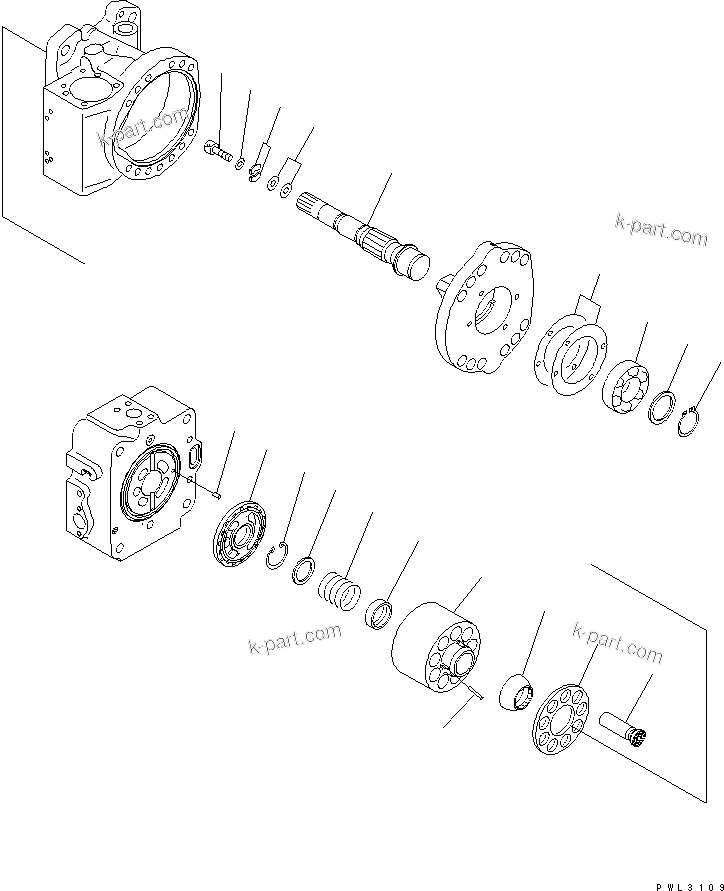 k-part.com
k-part.com
k-part.com
k-part.com
PWL3109