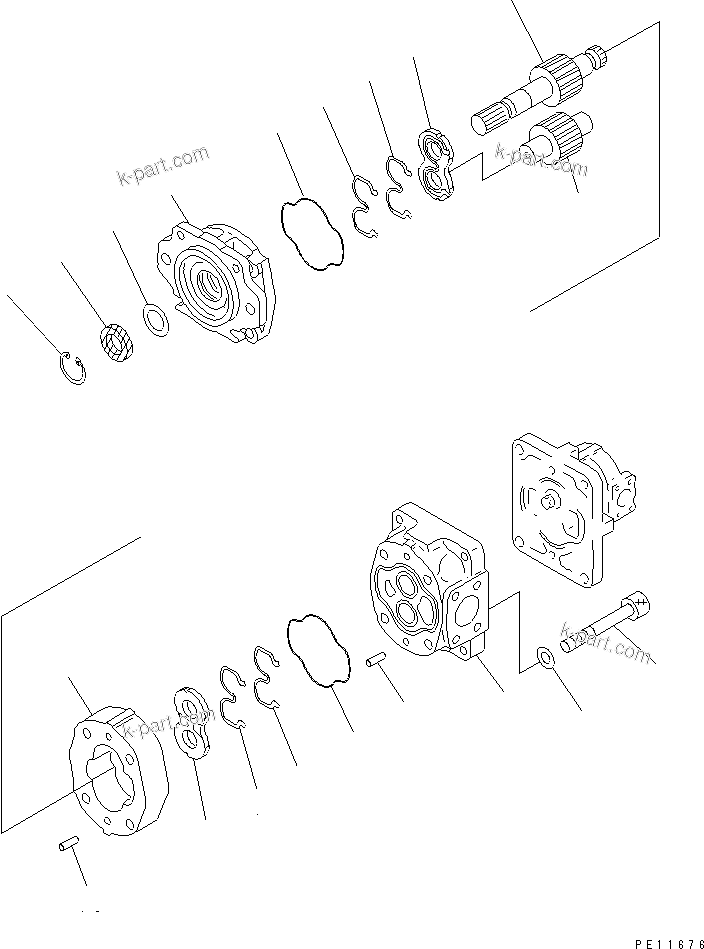 k-part.com

k-part.com

k-part.com

k-part.com

PE11676