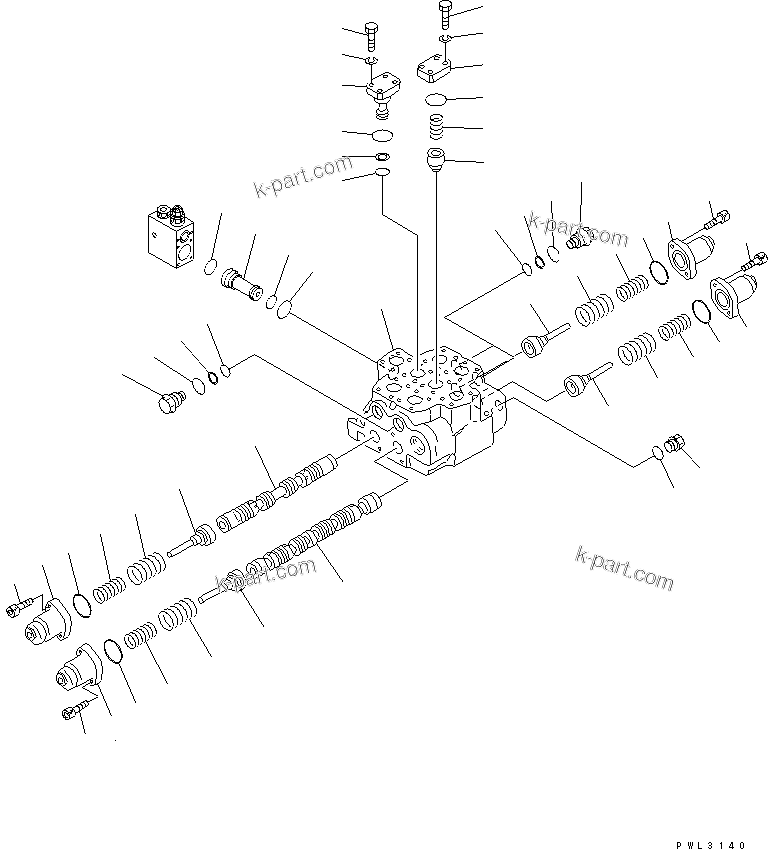 k-part.com

k-part.com

k-part.com

k-part.com

PWL3140