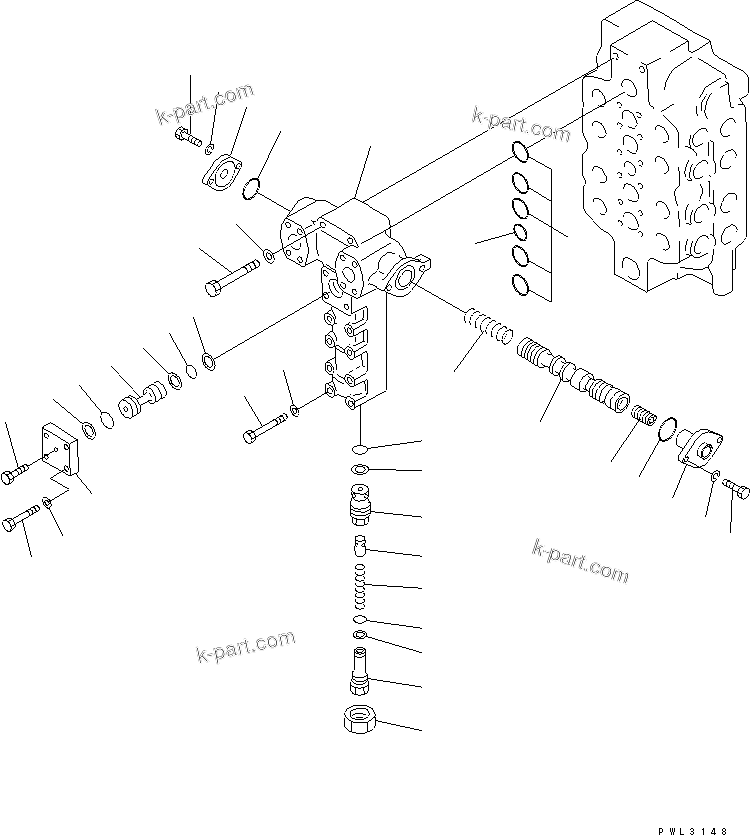 k-part.com

k-part.com

k-part.com

k-part.com

PWL3148