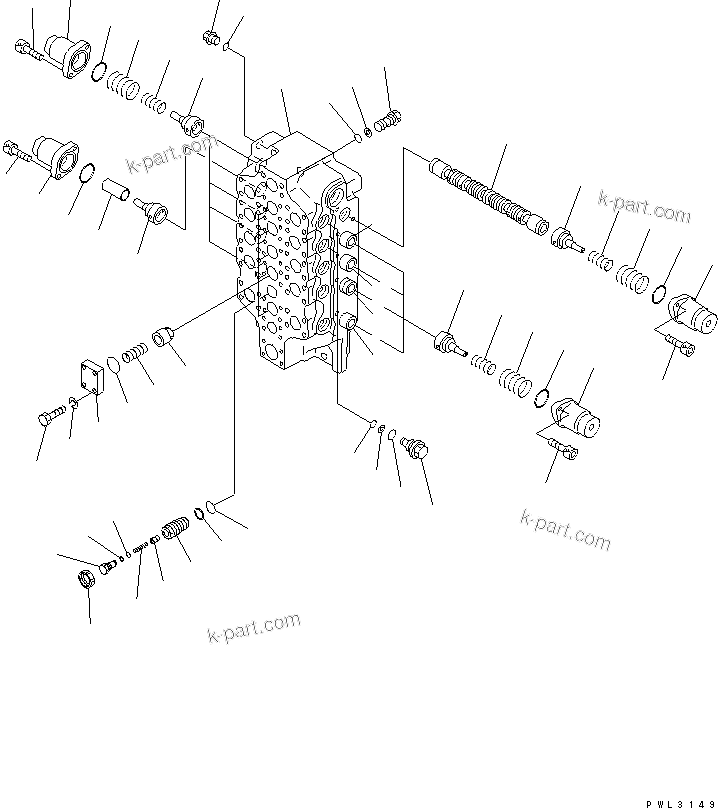 k-part.com

k-part.com

k-part.com

k-part.com

PWL3149