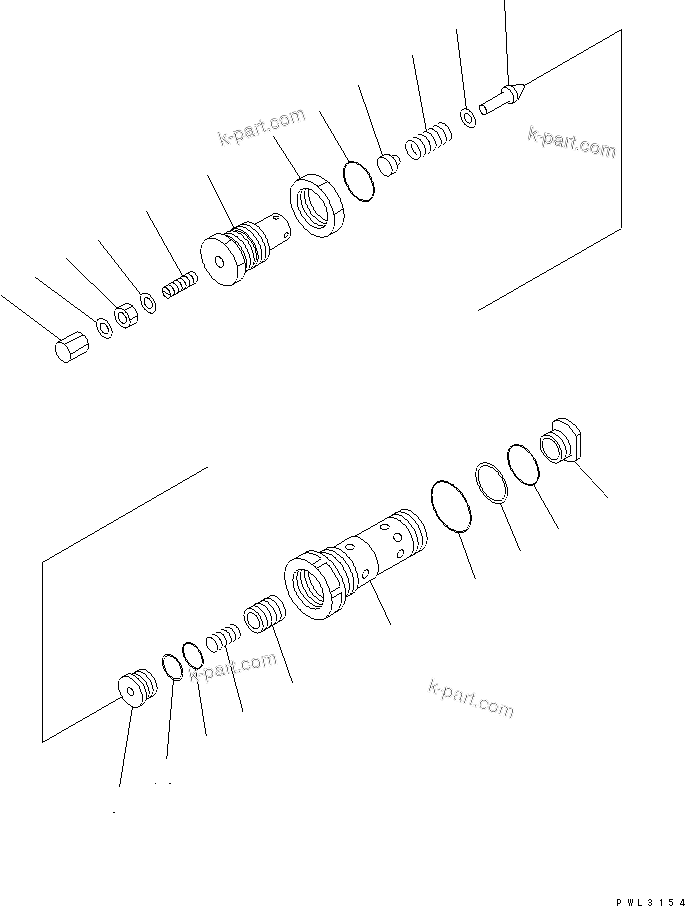 k-part.com

k-part.com

k-part.com

k-part.com

PWL3154