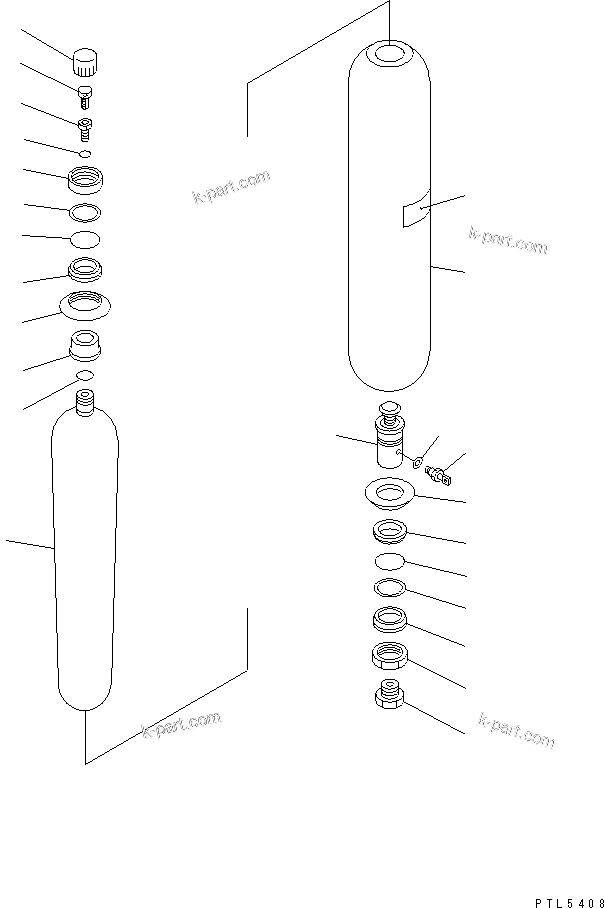 k-part.com

k-part.com

k-part.com

k-part.com

PTL5408