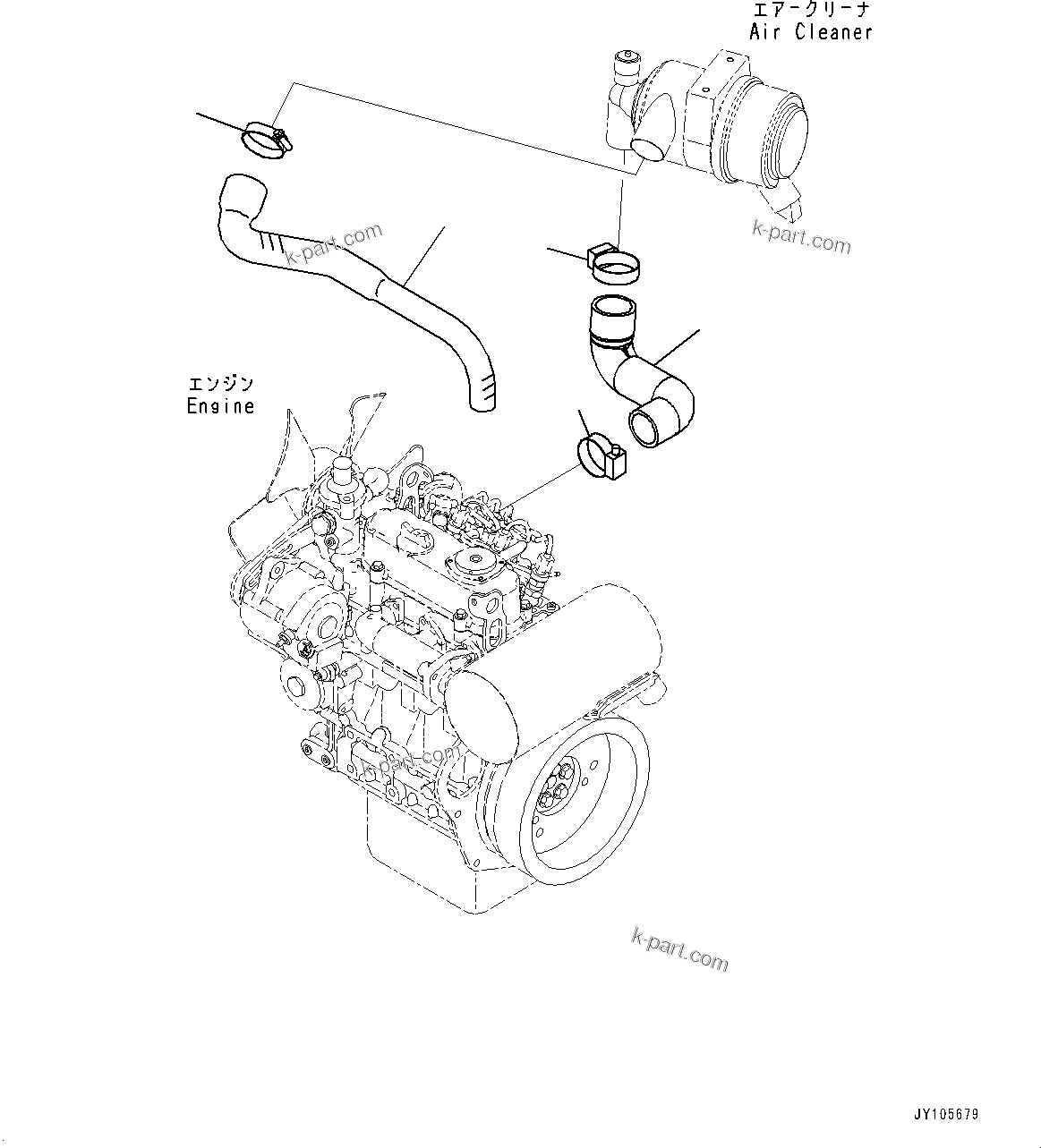 エアークリーナ
Air Cleaner

k-part.com

k-part.com

エンジン
Engine

k-part.com

k-part.com

JY105679