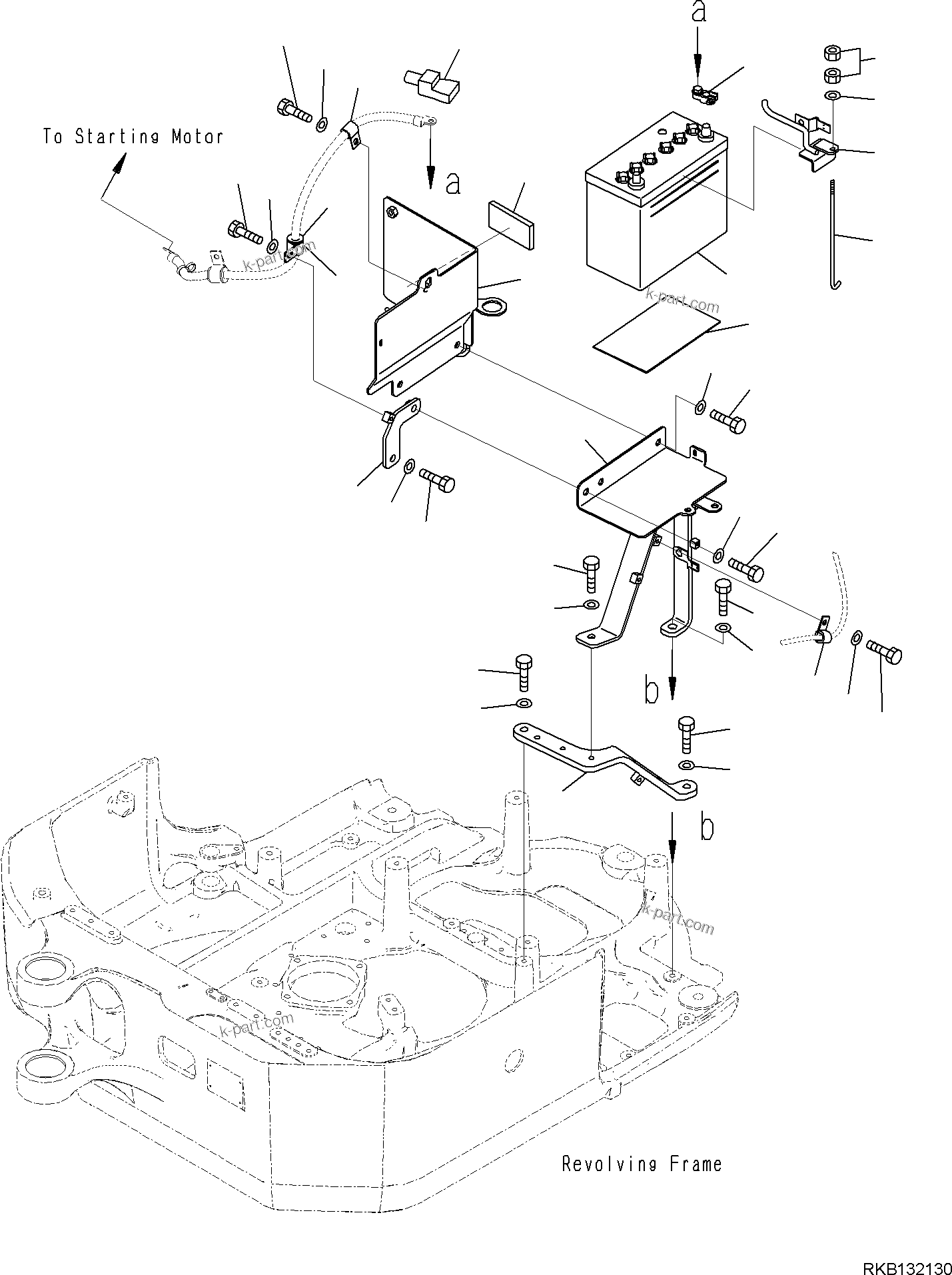 a

To Starting Motor

a

k-part.com

k-part.com

b

b

k-part.com

k-part.com

Revolving Frame

RKB132130