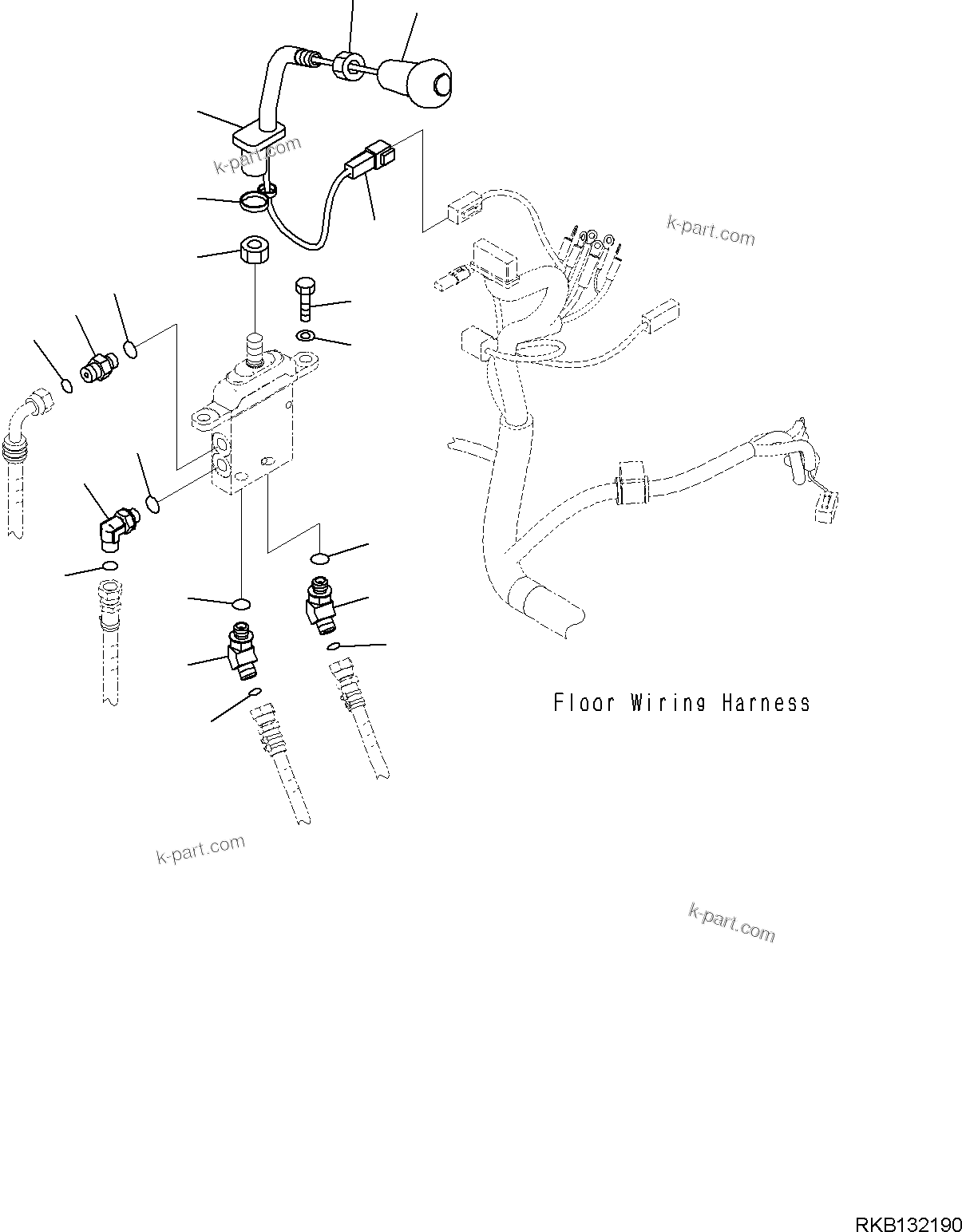 k-part.com

k-part.com

Floor Wiring Harness

k-part.com

k-part.com

RKB132190