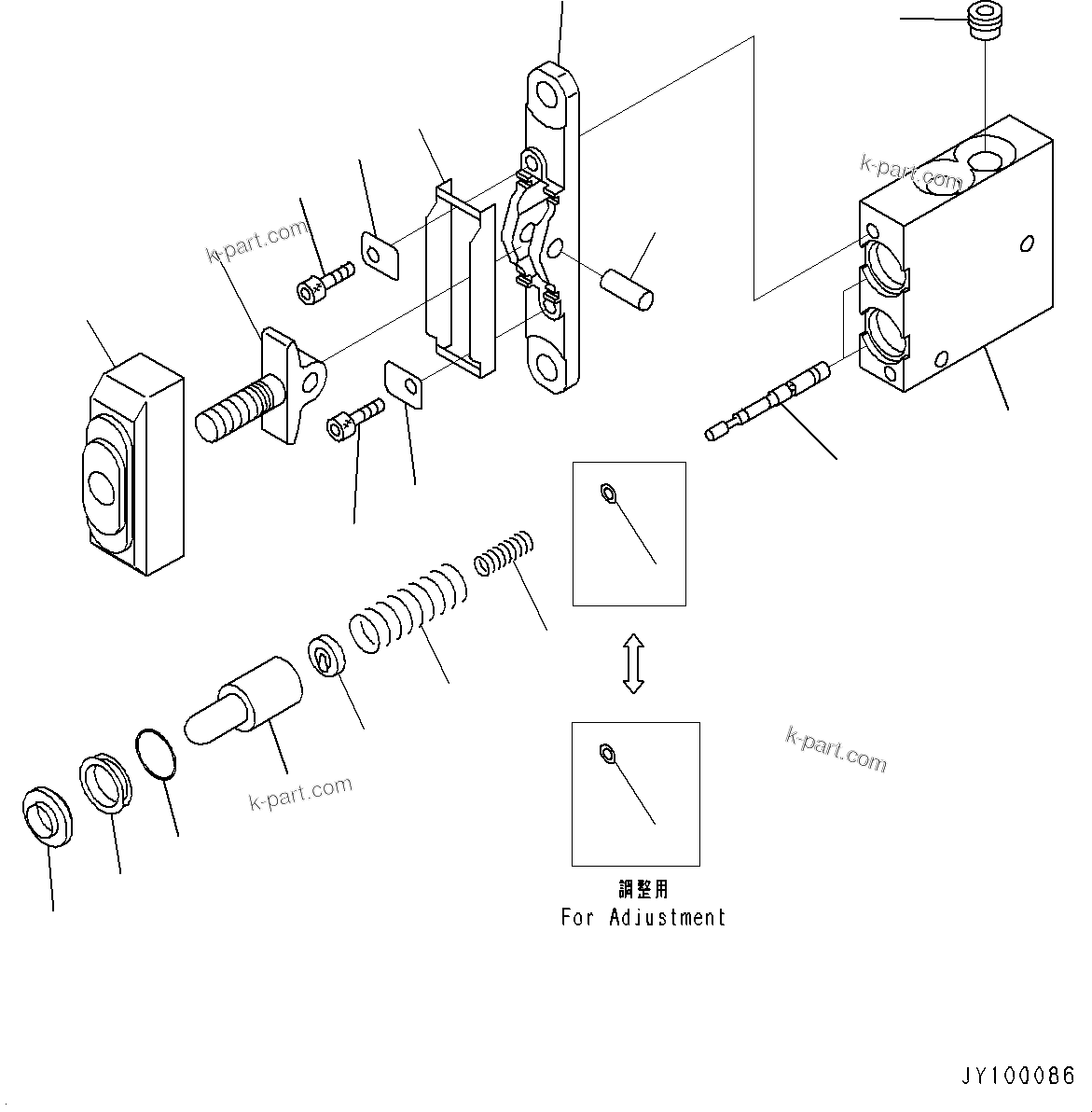 k-part.com

k-part.com

k-part.com

k-part.com

調整用
For Adjustment

JY100086