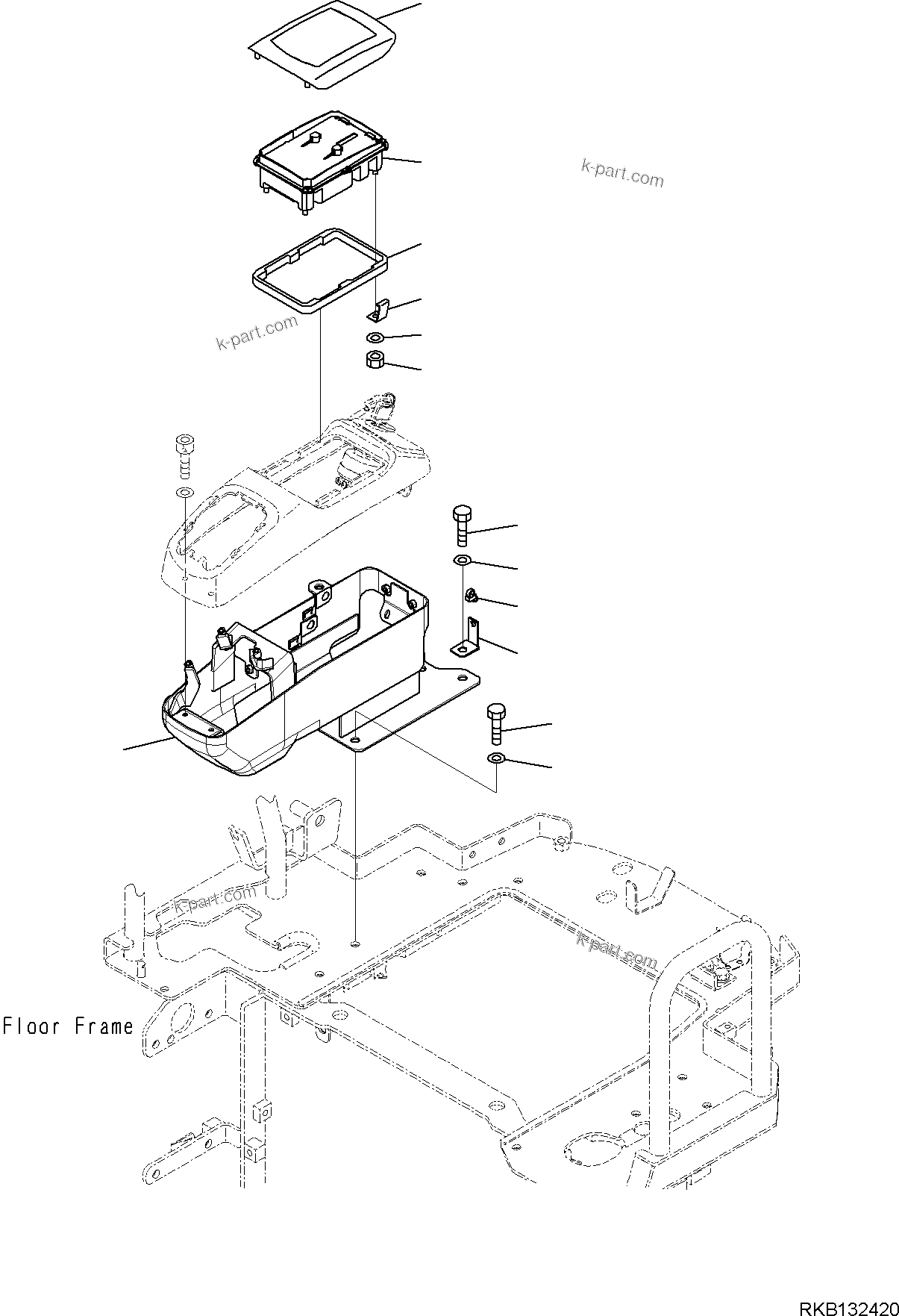 k-part.com

k-part.com

k-part.com

k-part.com

Floor Frame

RKB132420