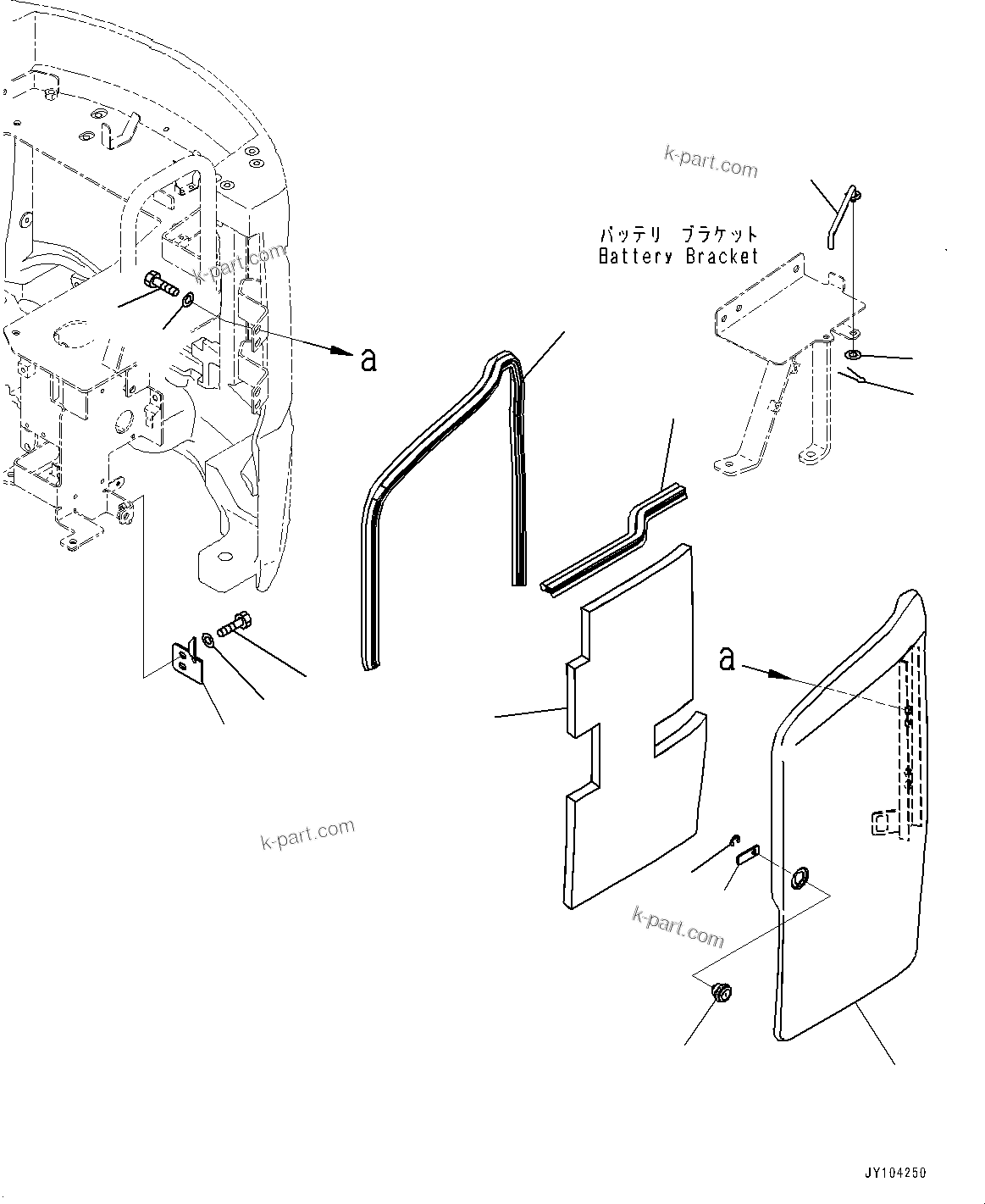 k-part.com

バッテリ ブラケット
Battery Bracket

k-part.com

a

a

k-part.com

k-part.com

JY104250