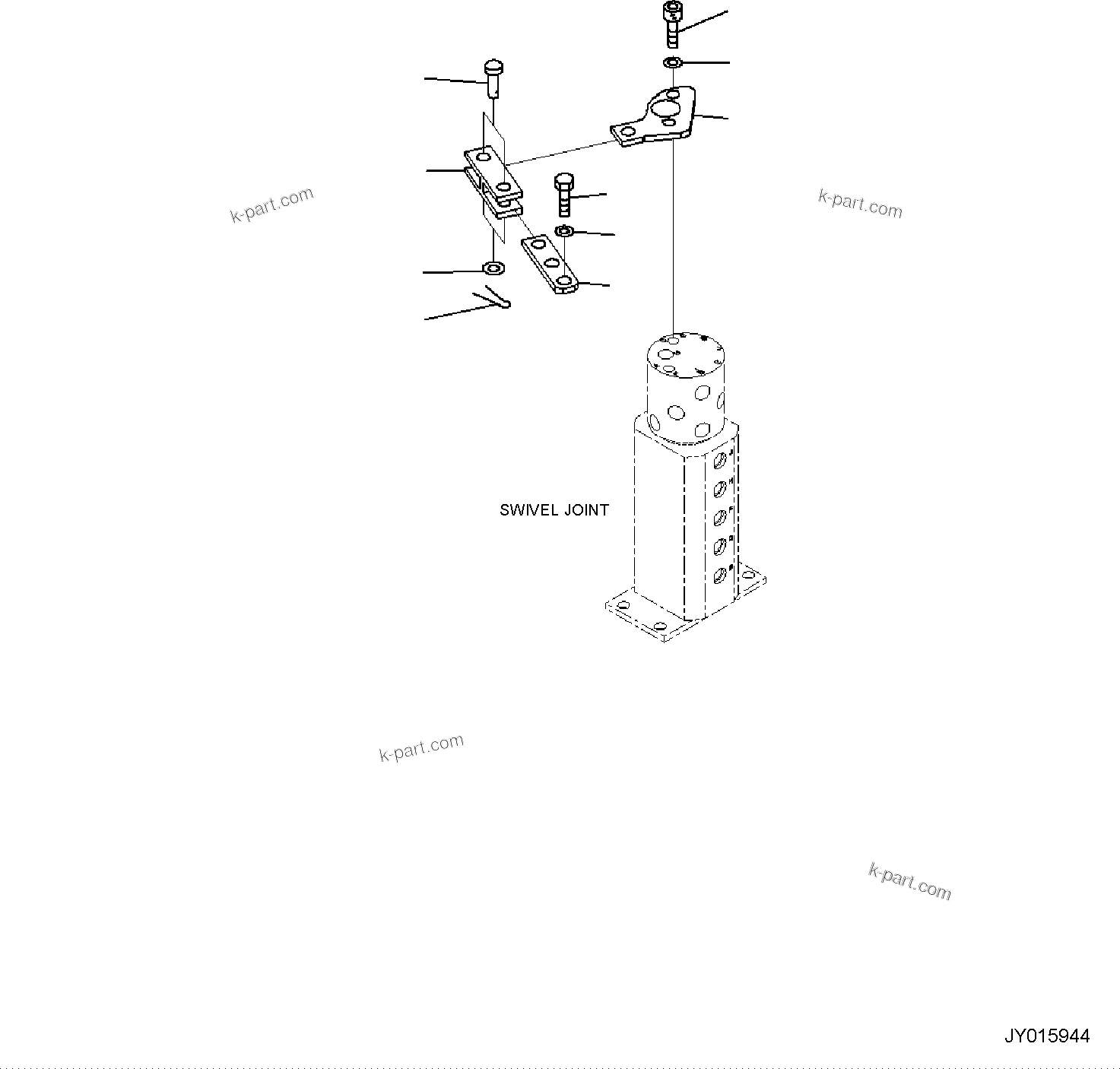 k-part.com

k-part.com

SWIVEL JOINT

k-part.com

k-part.com

JY015944