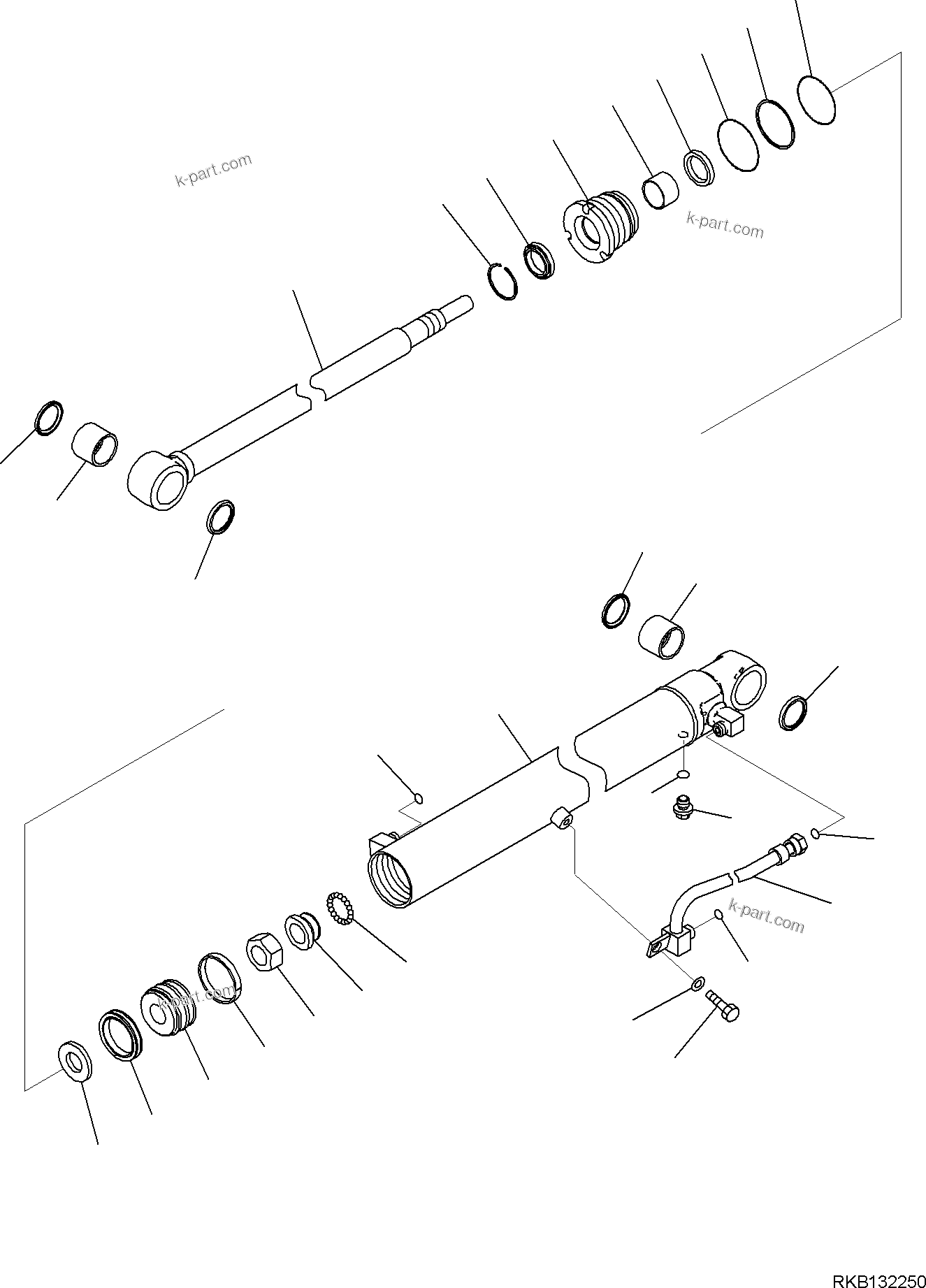 k-part.com

k-part.com

k-part.com

k-part.com

RKB132250