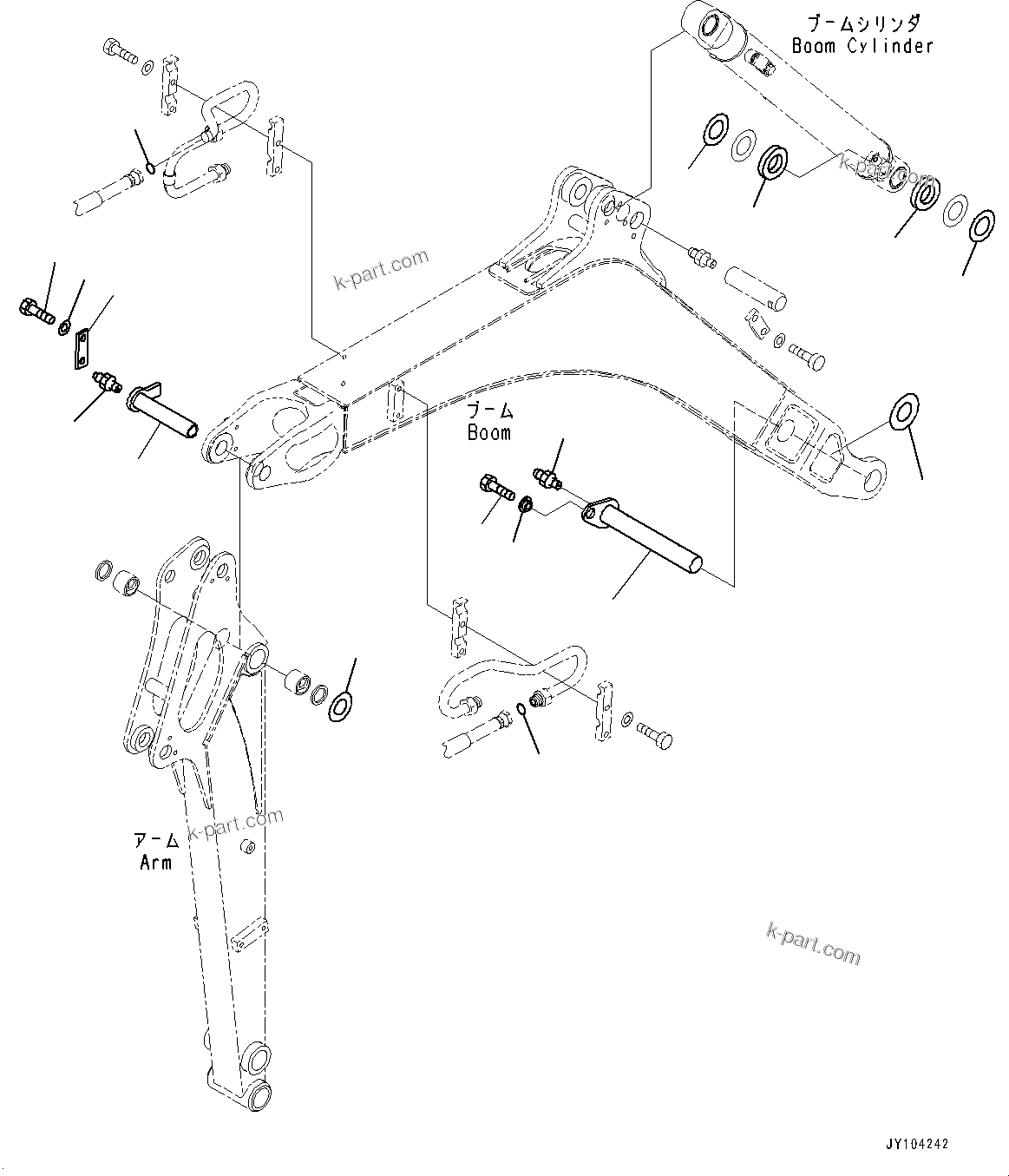 ブームシリンダ
Boom Cylinder

k-part.com

k-part.com

ブーム
Boom

k-part.com

アーム
Arm

k-part.com

JY104242