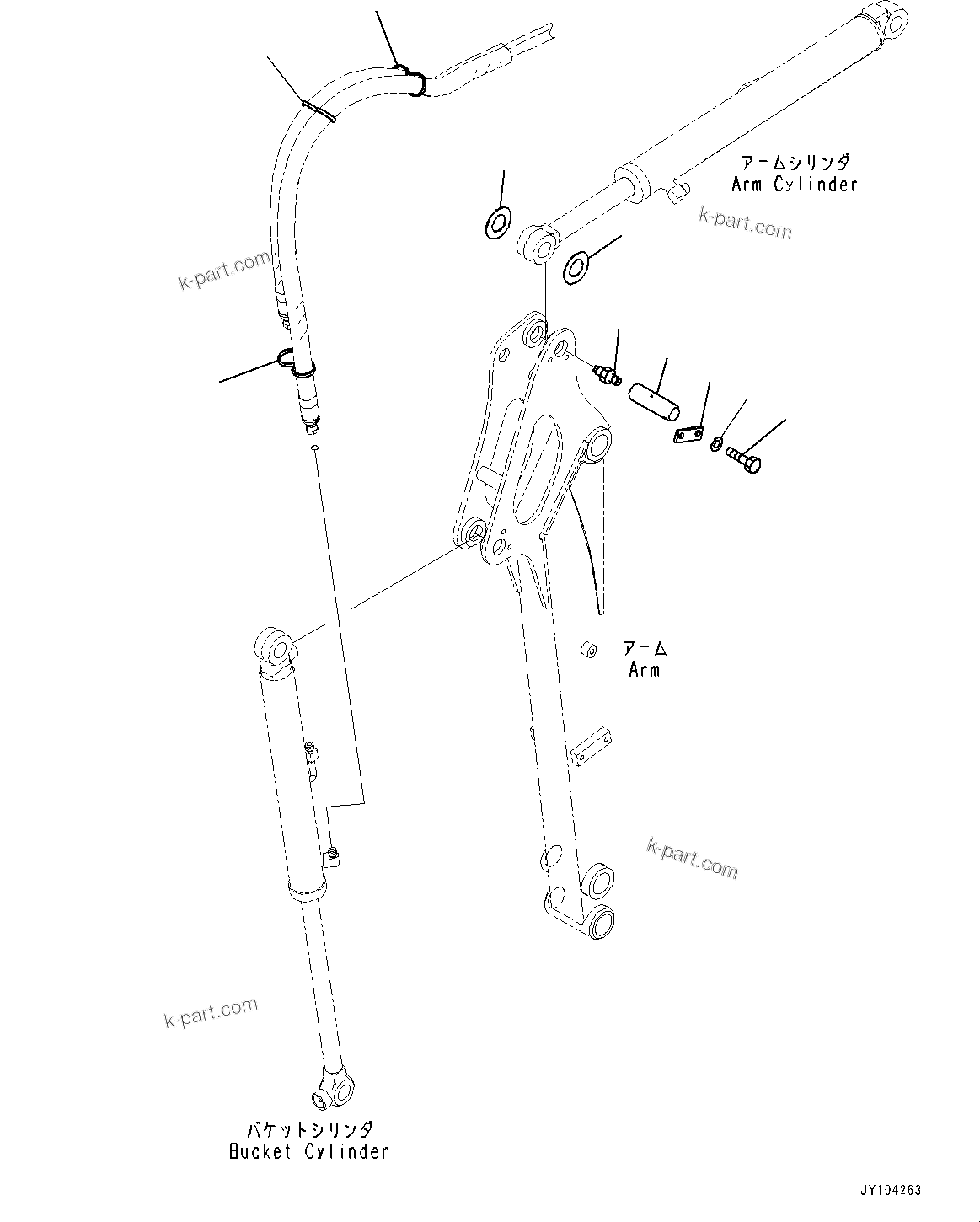 アームシリンダ
Arm Cylinder

k-part.com

k-part.com

アーム
Arm

k-part.com

k-part.com

バケットシリンダ
Bucket Cylinder

JY104263