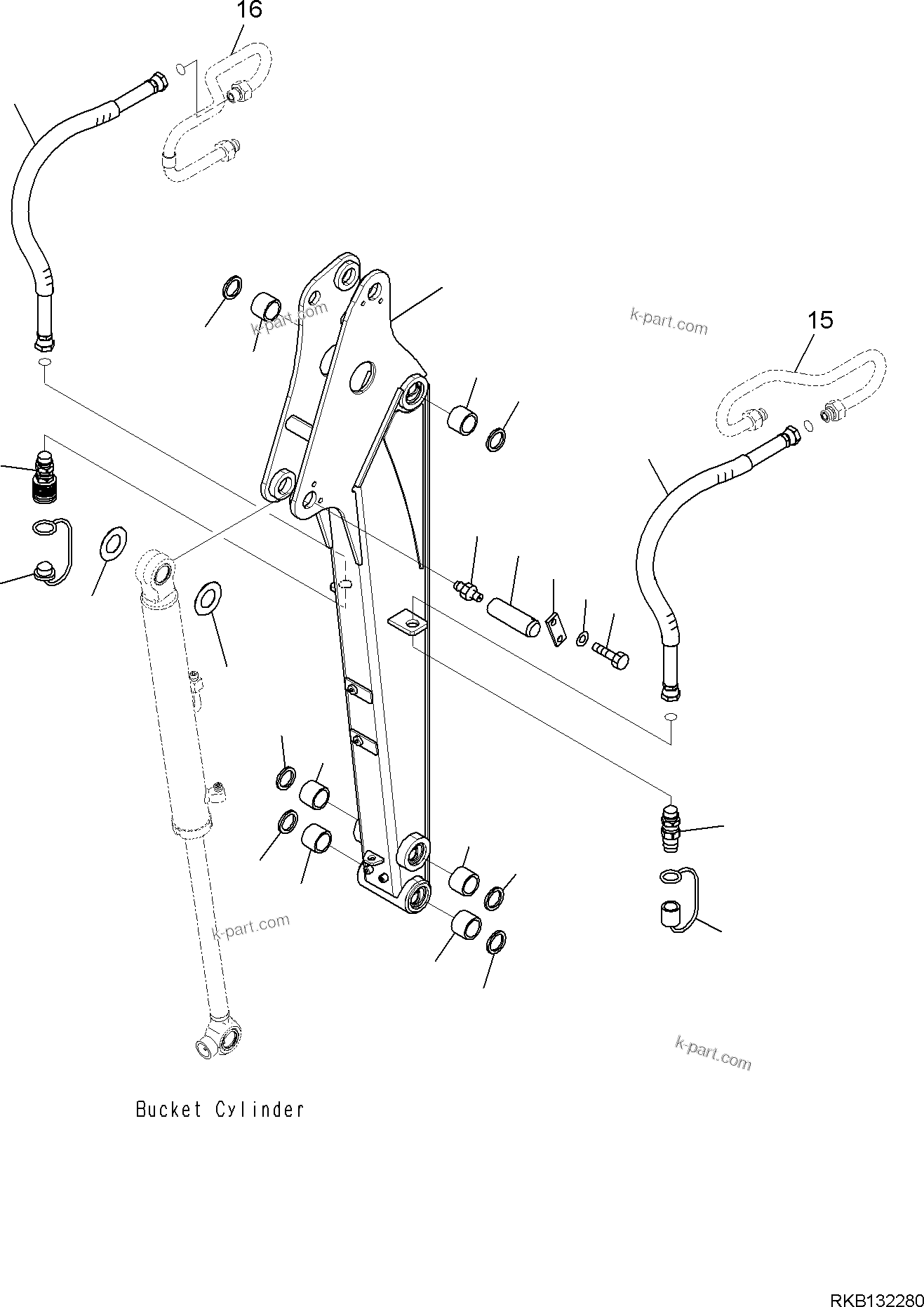 16

k-part.com

k-part.com

15

k-part.com

k-part.com

Bucket Cylinder

RKB132280