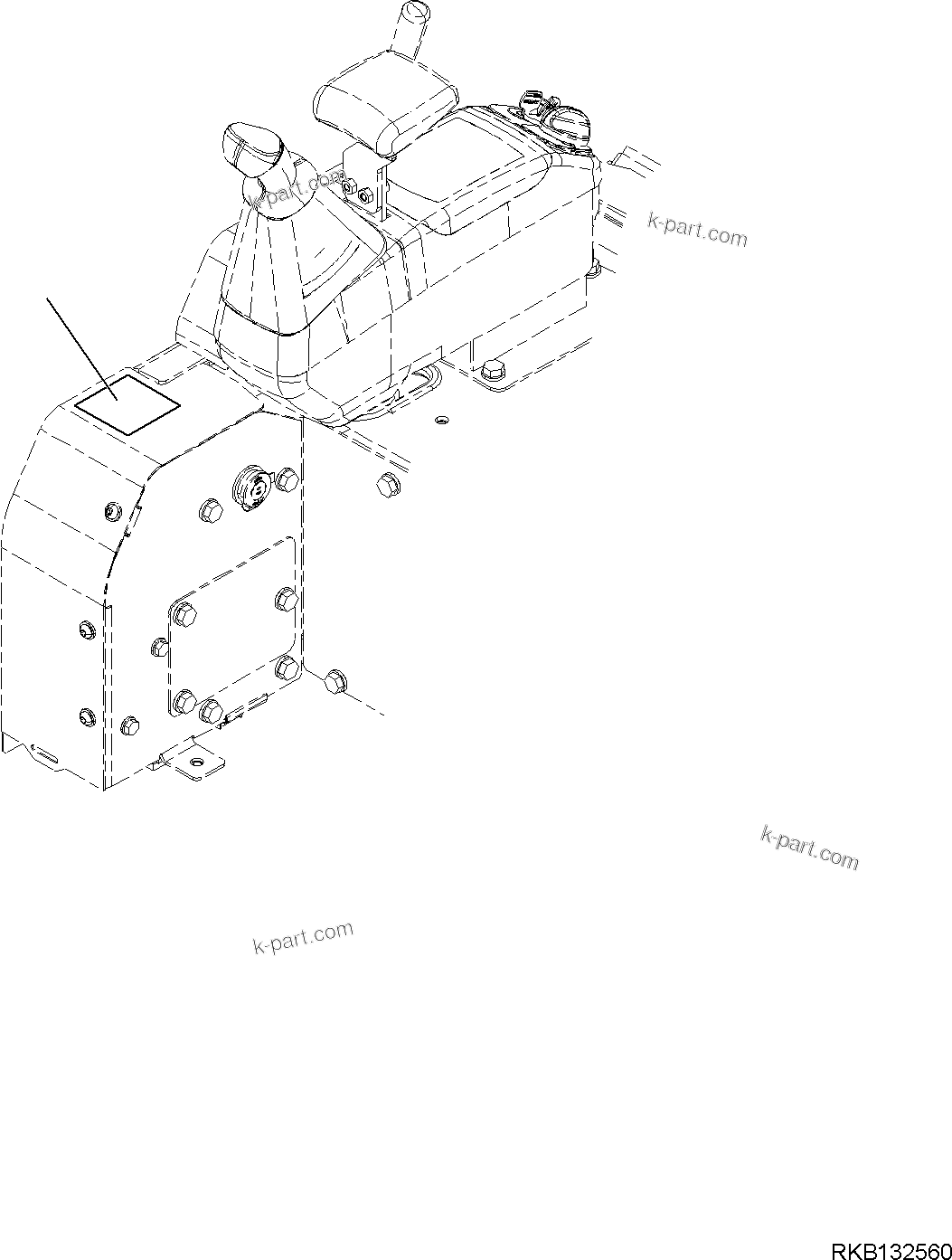 k-part.com

k-part.com

k-part.com

k-part.com

RKB132560