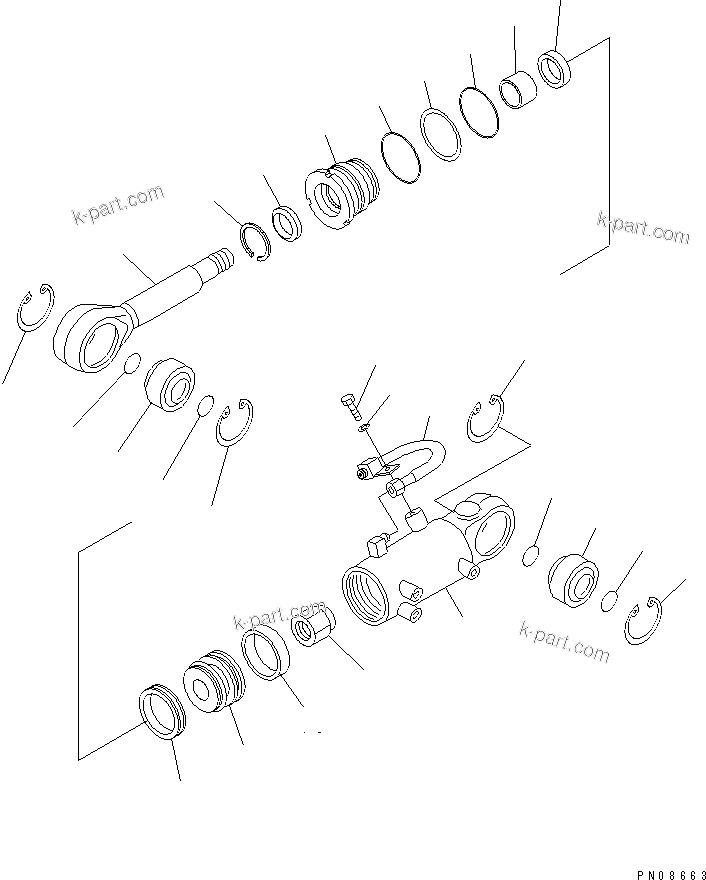 k-part.com

k-part.com

k-part.com

k-part.com

PN08663