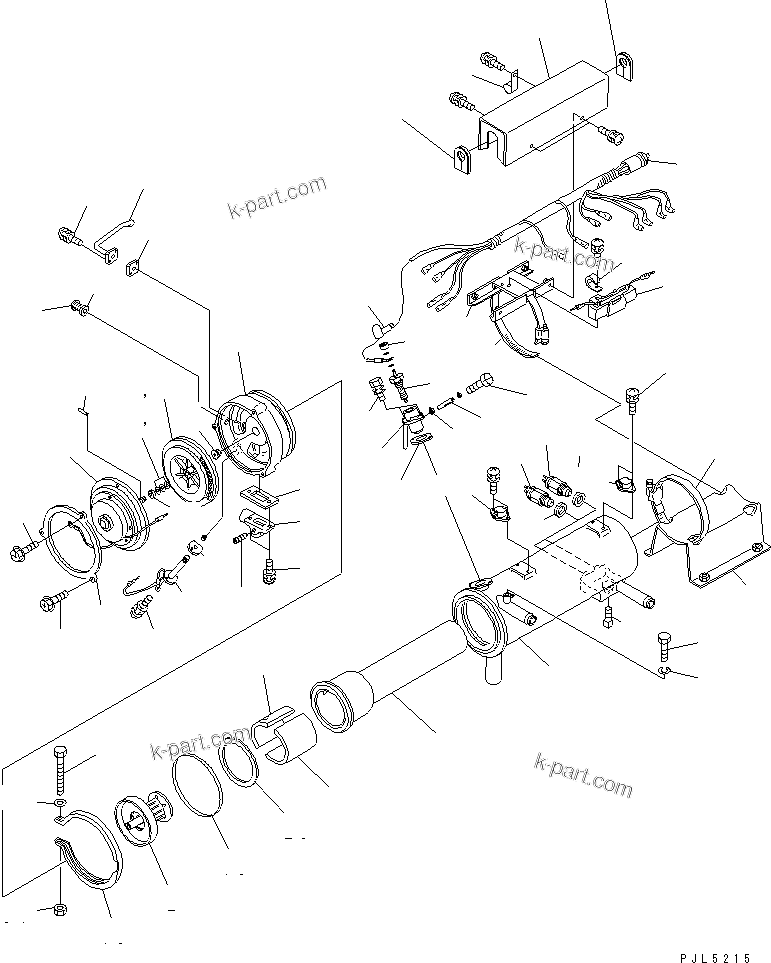 k-part.com

k-part.com

k-part.com

k-part.com

PJL5215