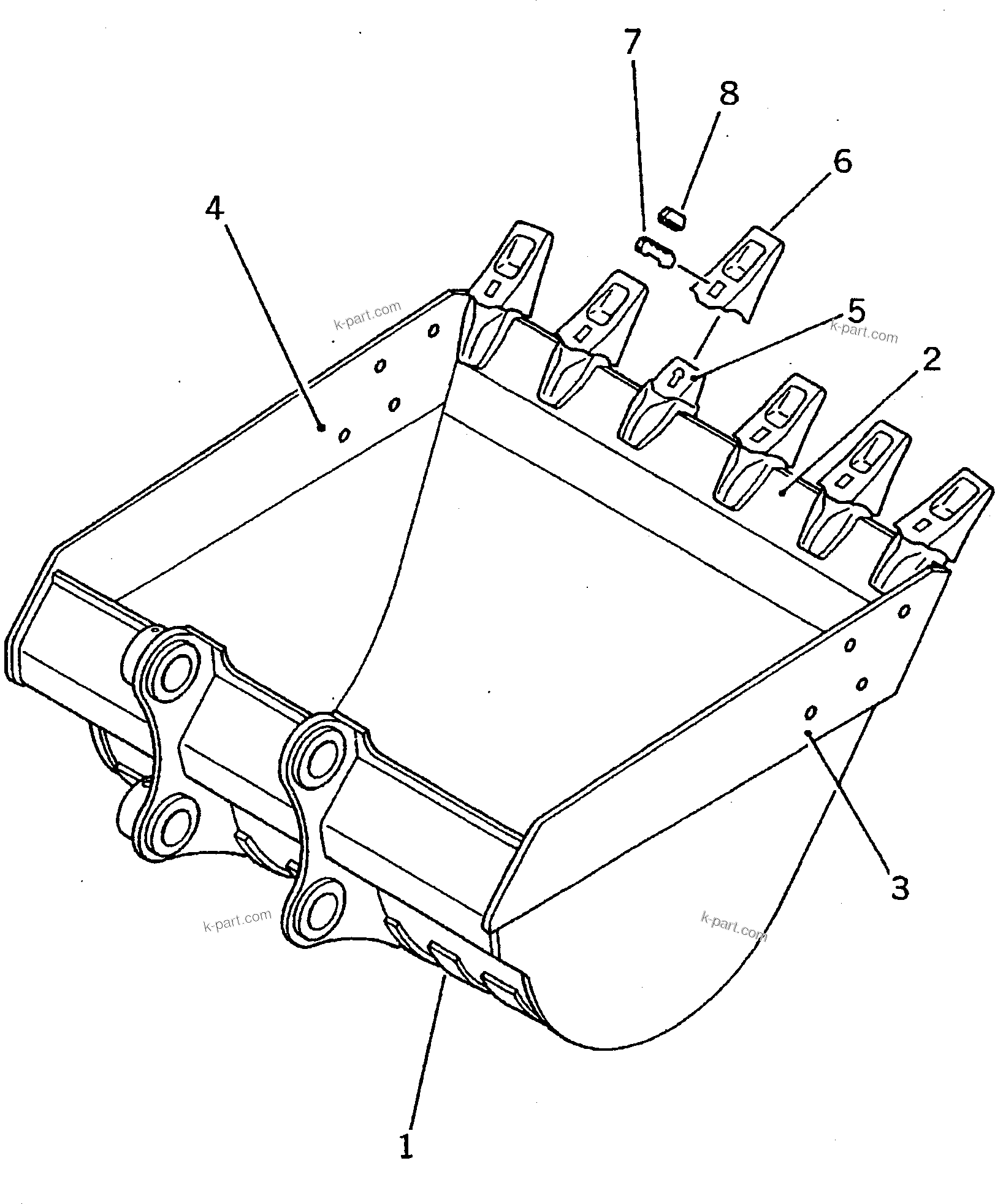 7
8
6
4
k-part.com
5
k-part.com
2
3
k-part.com
k-part.com
1