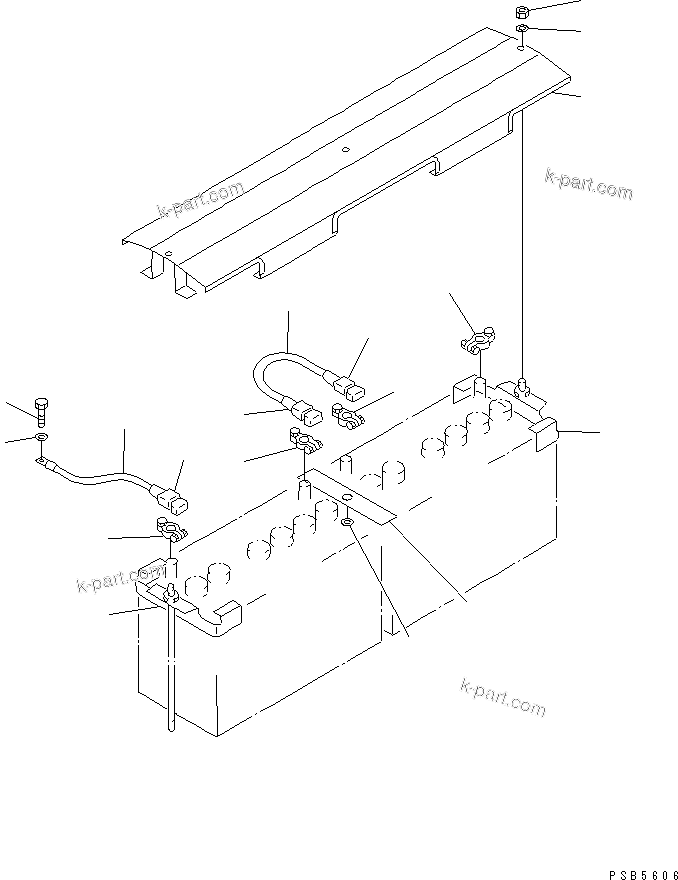 k-part.com
k-part.com
k-part.com
k-part.com
PSB5606