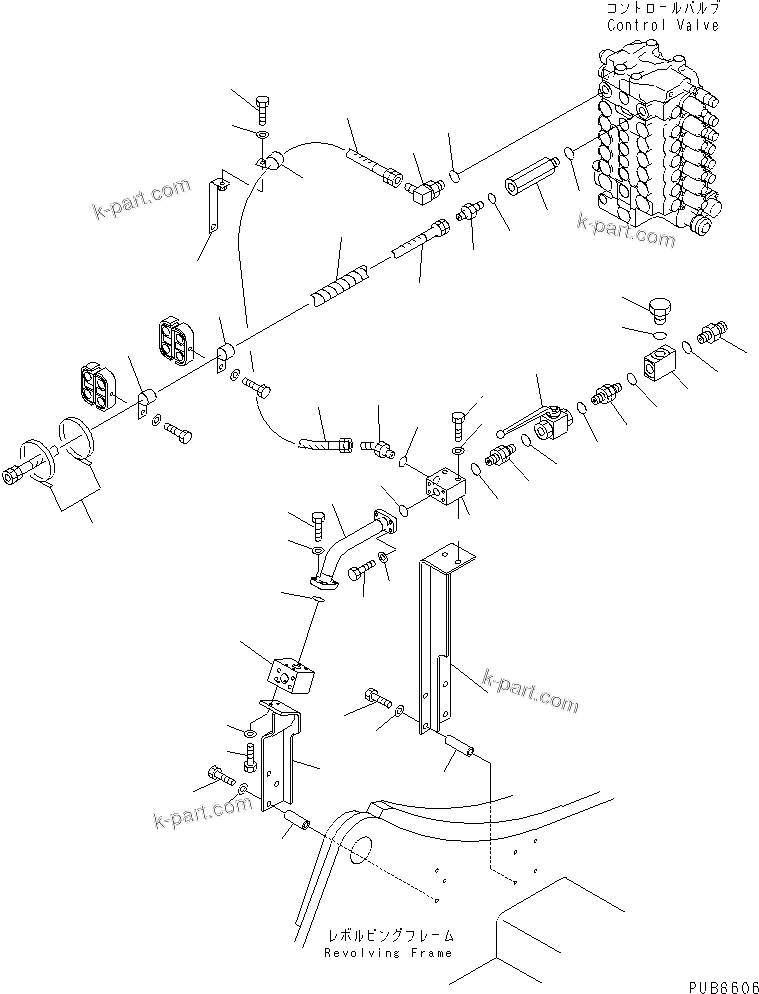 コントロールバルブ
Control Valve

k-part.com

k-part.com

k-part.com

k-part.com

レボルビングフレーム
Revolving Frame

PUB8606