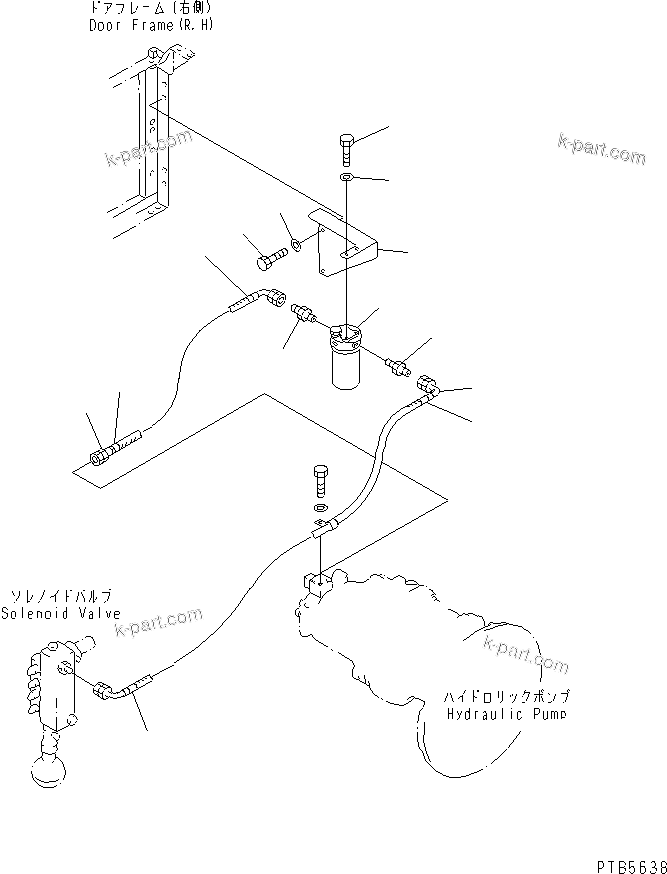 ドアフレーム(右側)
Door Frame(R.H)

k-part.com

k-part.com

ソレノイドバルブ
Solenoid Valve

k-part.com

k-part.com

ハイドロリックポンプ
Hydraulic Pump

PTB5638