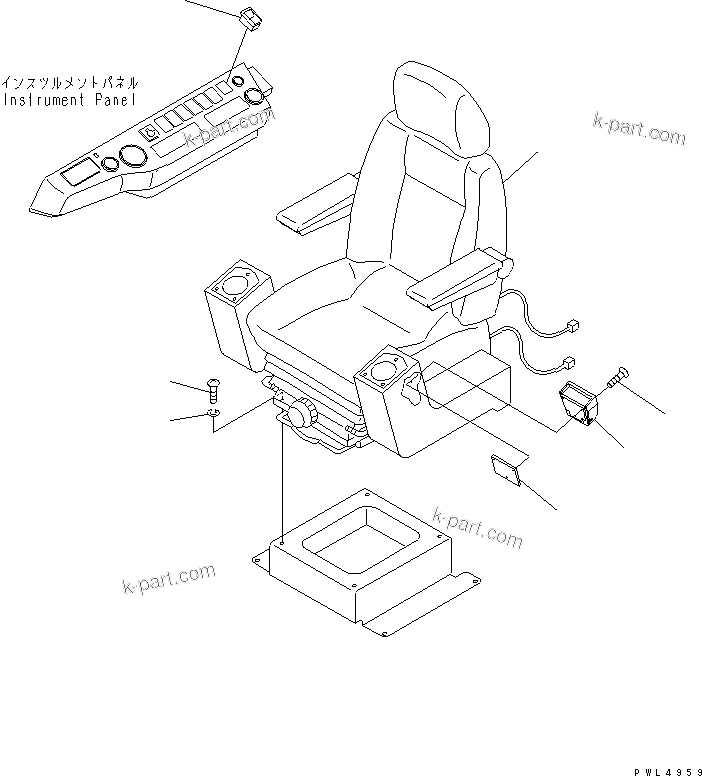 インスツルメントパネル
Instrument Panel

k-part.com

k-part.com

k-part.com

k-part.com

PWL4959