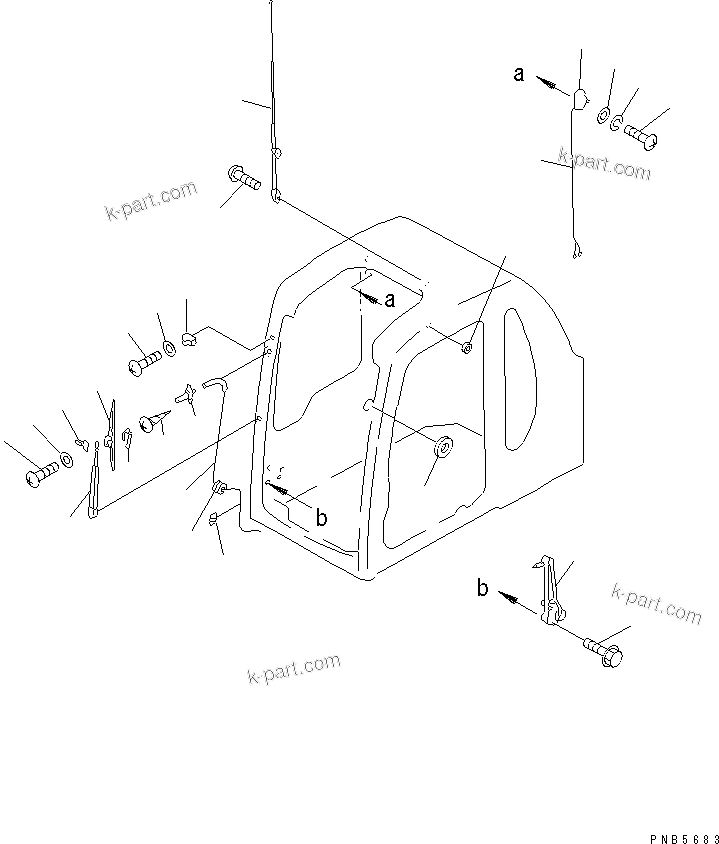 a

k-part.com

k-part.com

a

b

b

k-part.com

k-part.com

PNB5683