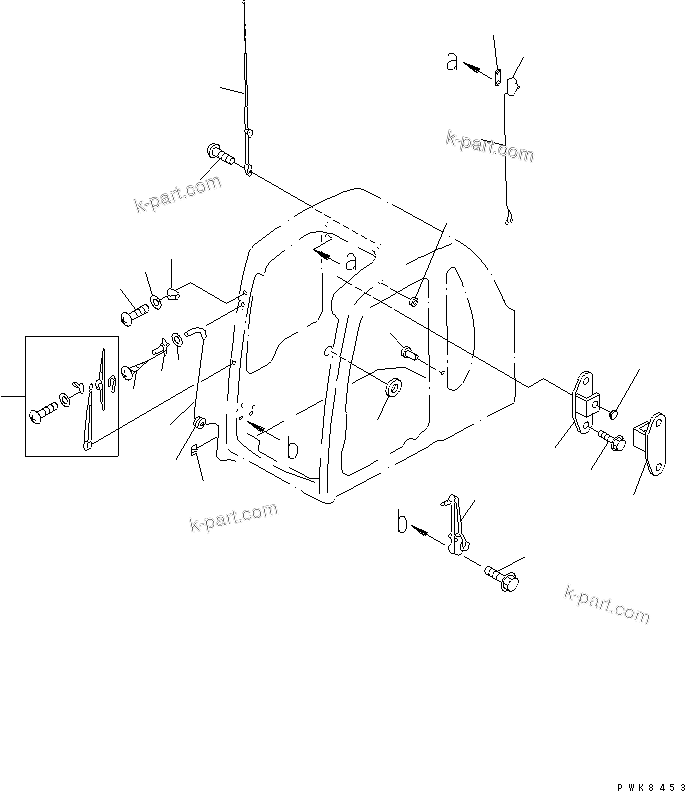 a
k-part.com
k-part.com
a
b
k-part.com
b
k-part.com
PWK8453