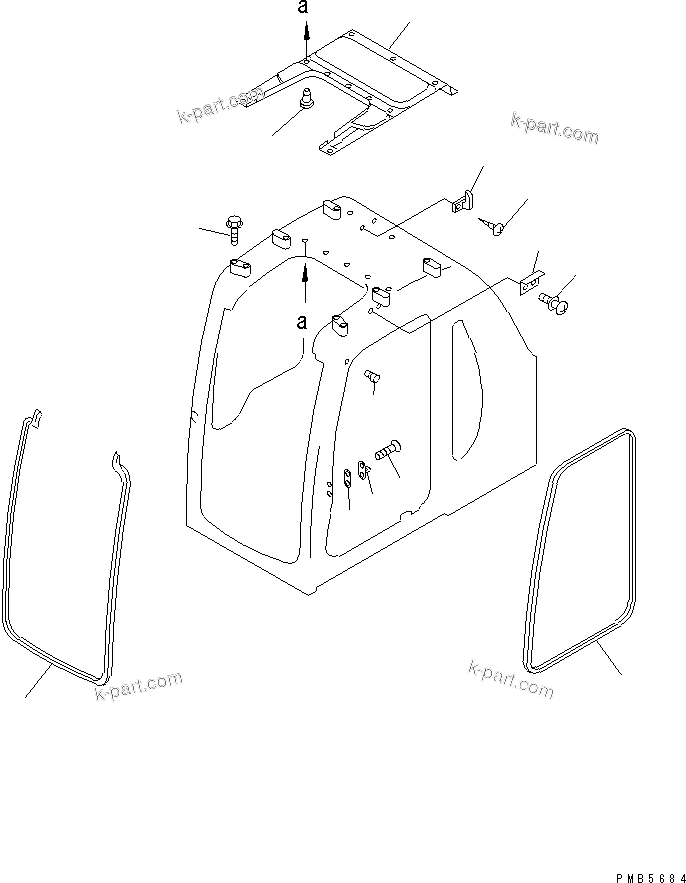 a
k-part.com
k-part.com
a
k-part.com
k-part.com
PMB5684