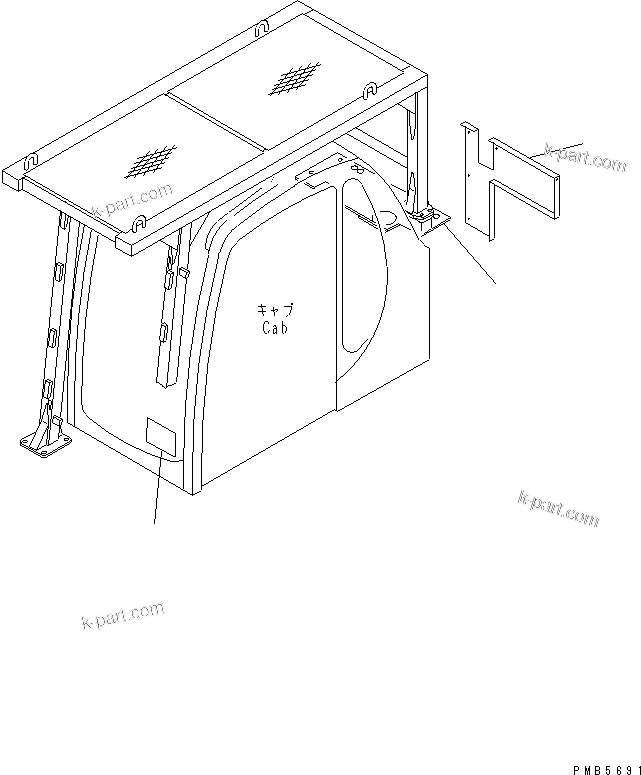 k-part.com

k-part.com

キャブ
Cab

k-part.com

k-part.com

PMB5691