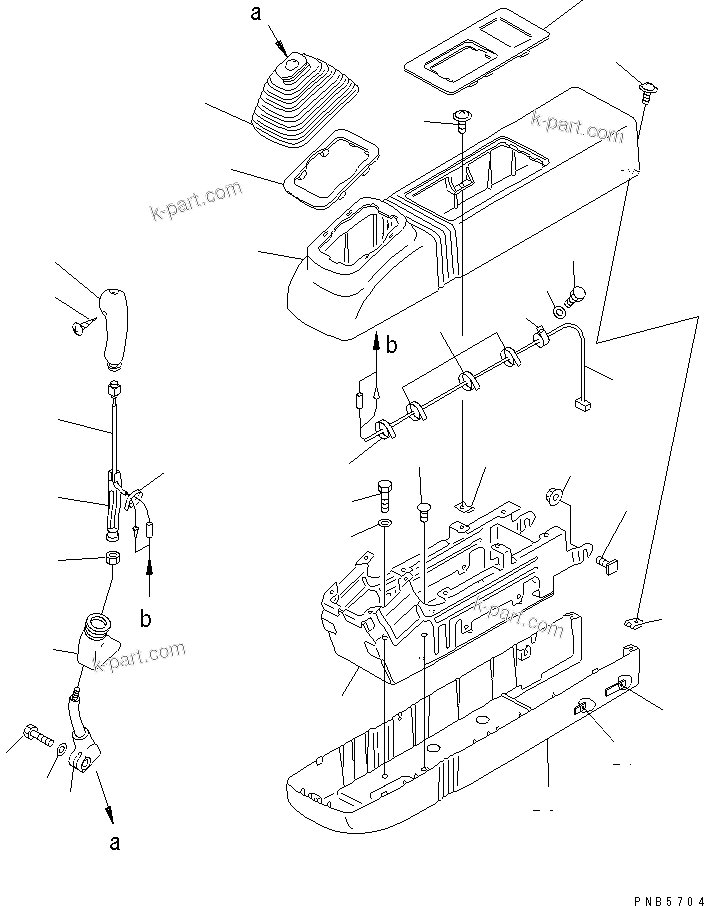 a

k-part.com

k-part.com

b

b

k-part.com

k-part.com

a

PNB5704