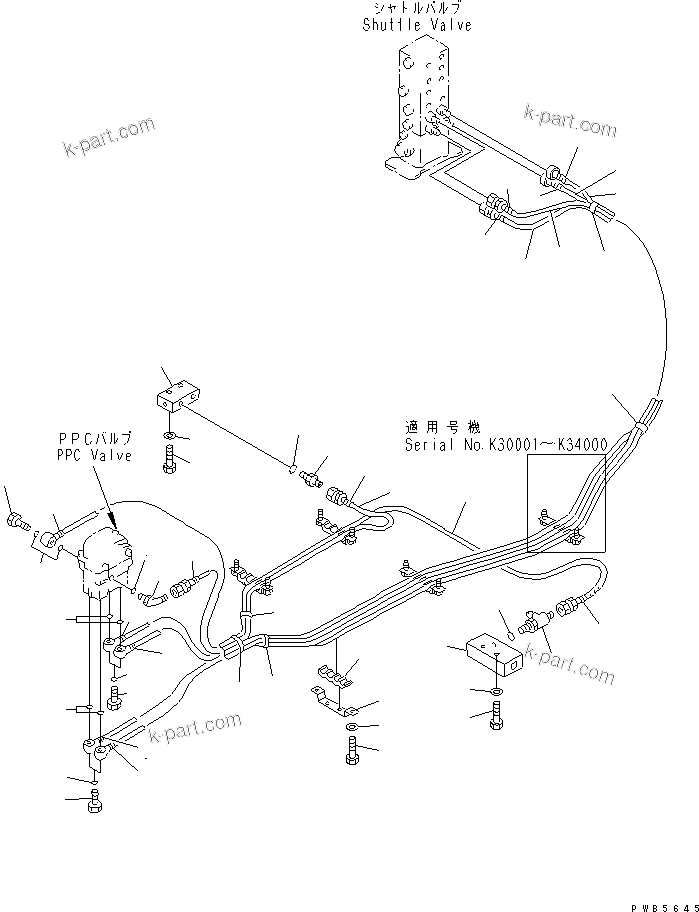 シャトルバルブ
Shuttle Valve

k-part.com

k-part.com

適用号機
Serial No.K30001~K34000

PPCバルブ
PPC Valve

k-part.com

k-part.com

PWB5645