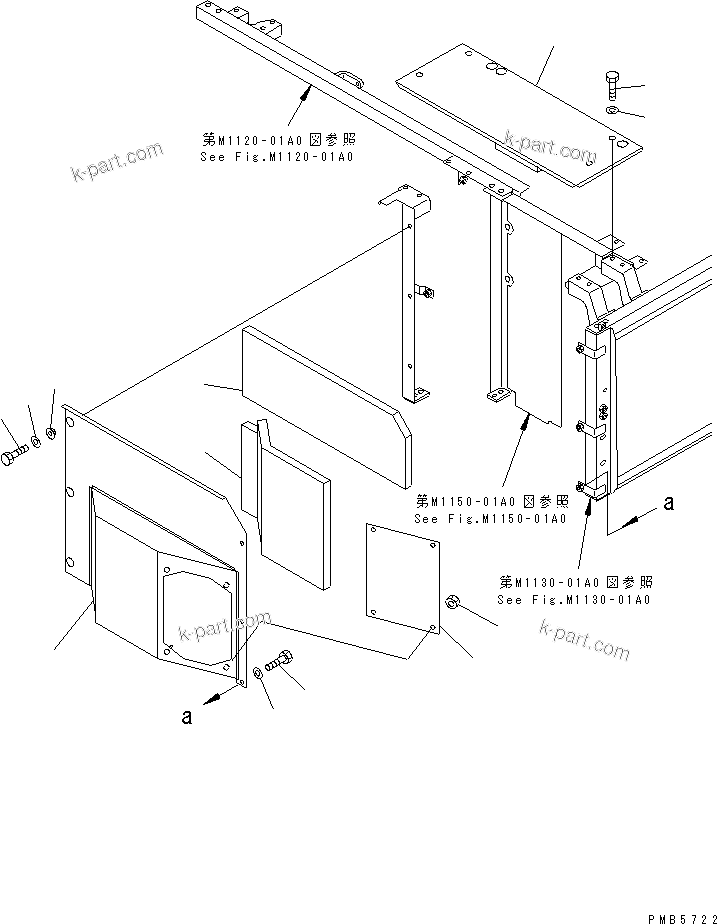 第M1120-01A0 図参照
See Fig.M1120-01A0

k-part.com

k-part.com

第M1150-01A0 図参照
See Fig.M1150-01A0

a

第M1130-01A0 図参照
See Fig.M1130-01A0

k-part.com

k-part.com

a

PMB5722