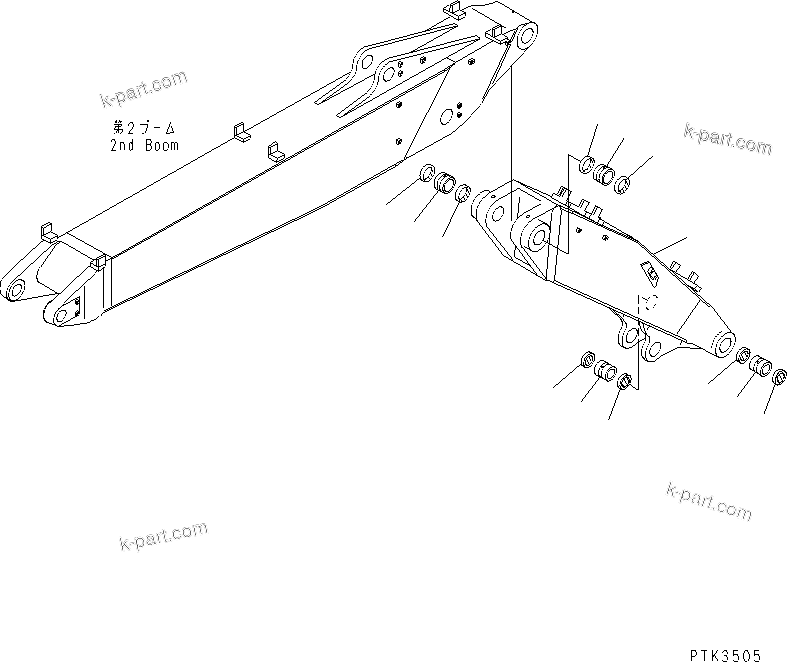 k-part.com

第2ブーム
2nd Boom

k-part.com

k-part.com

k-part.com

PTK3505