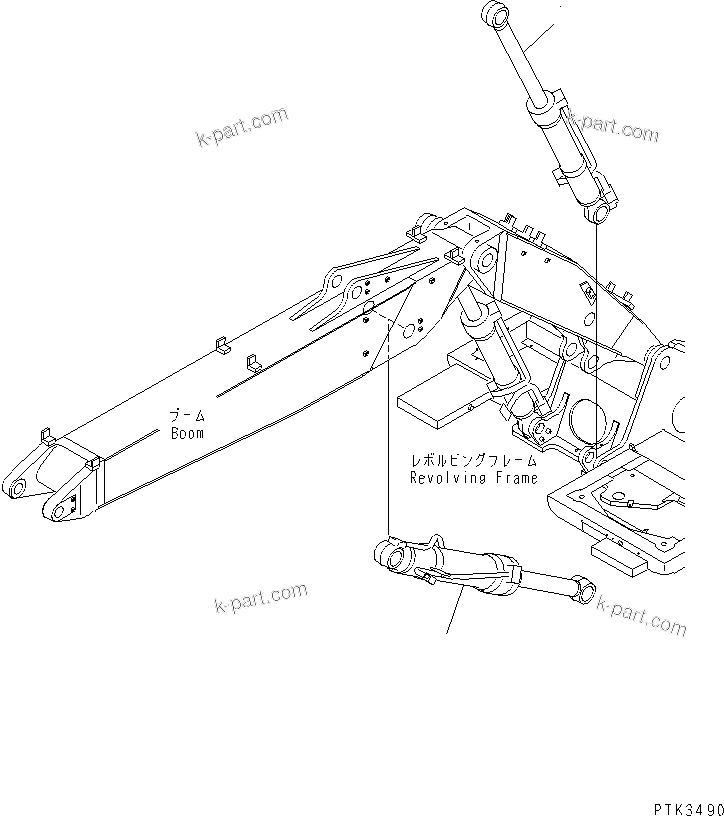 k-part.com

k-part.com

ブーム
Boom

レボルビングフレーム
Revolving Frame

k-part.com

k-part.com

PTK3490