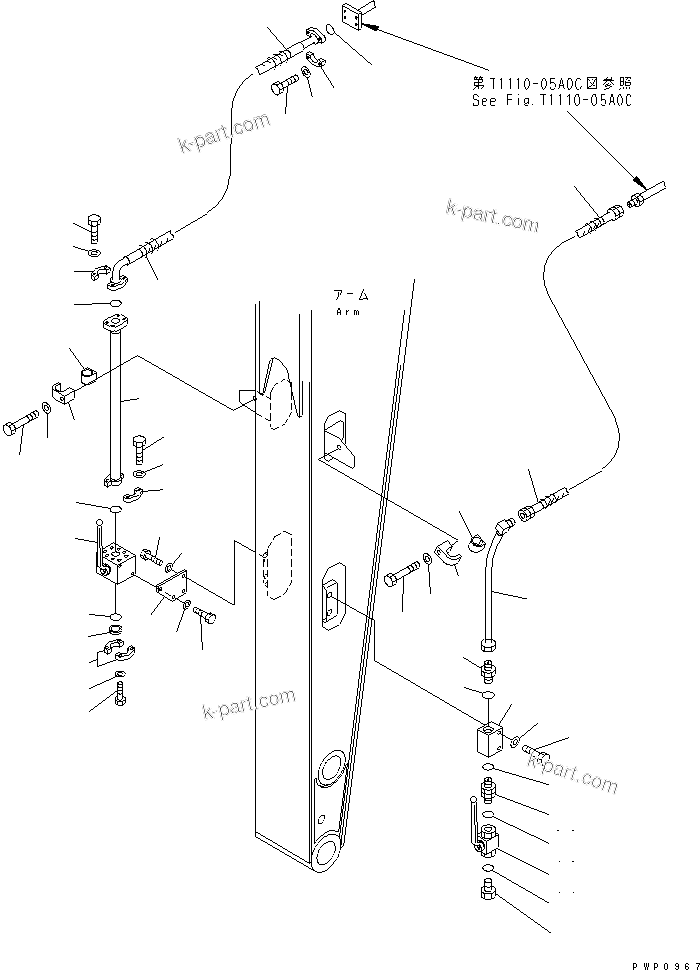 第T1110-05A0C図参照
See Fig.T1110-05A0C

k-part.com

k-part.com

アーム
Arm

k-part.com

k-part.com

PWP0967