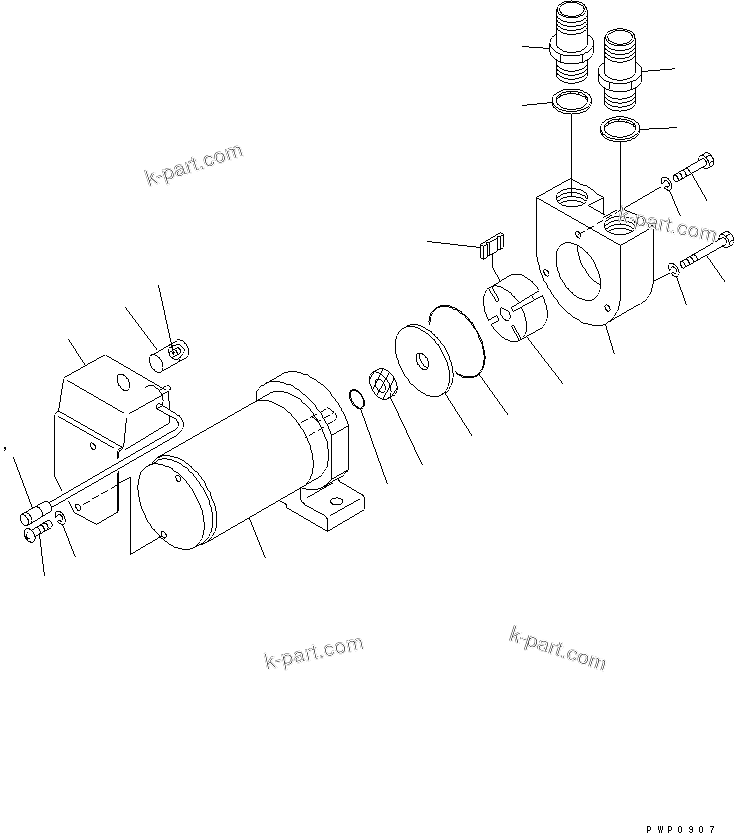 k-part.com

k-part.com

k-part.com

k-part.com

PWP0907