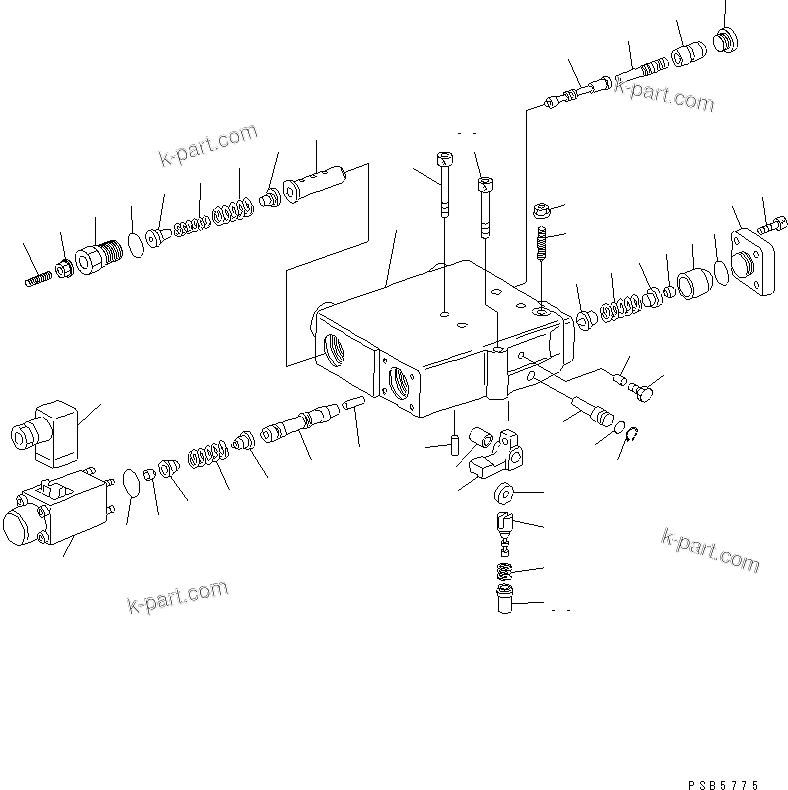 k-part.com

k-part.com

k-part.com

k-part.com

PSB5775