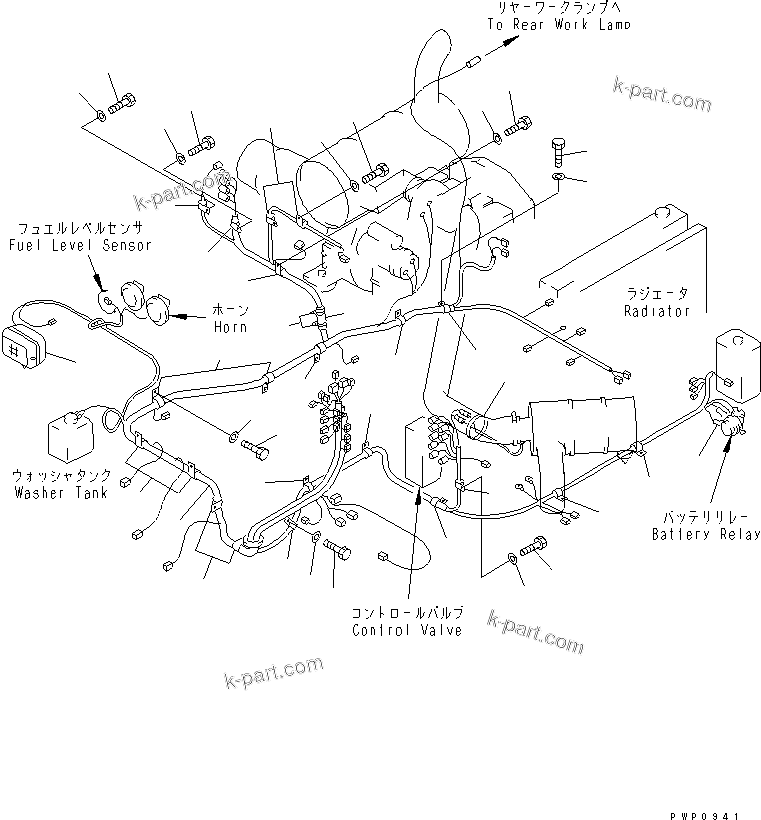 リヤーワークランプへ
To Rear Work Lamp

k-part.com

k-part.com

フュエルレベルセンサ
Fuel Level Sensor

ホーン
Horn

ラジエータ
Radiator

ウォッシャタンク
Washer Tank

バッテリリレー
Battery Relay

コントロールバルブ
Control Valve

k-part.com

k-part.com

PWP0941