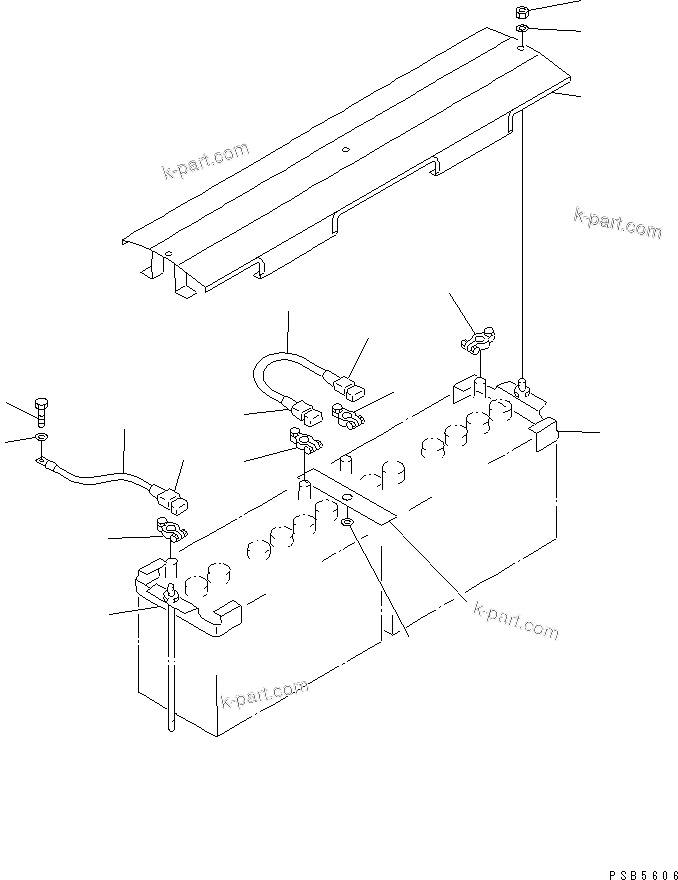 k-part.com

k-part.com

k-part.com

k-part.com

PSB5606