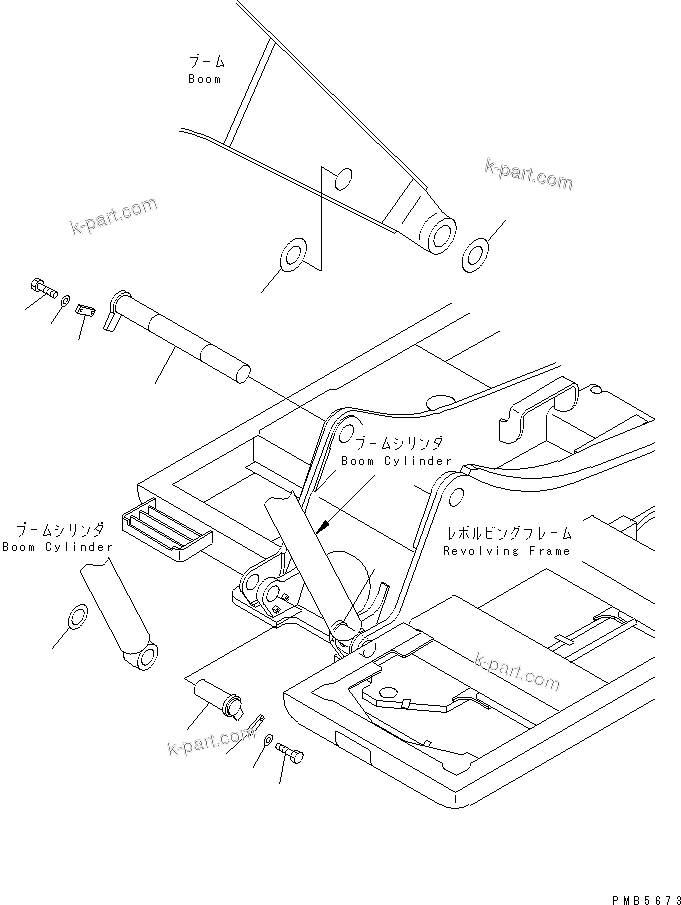 ブーム
Boom

k-part.com

k-part.com

ブームシリンダ
Boom Cylinder

ブームシリンダ
Boom Cylinder

レボルビングフレーム
Revolving Frame

k-part.com

k-part.com

PMB5673