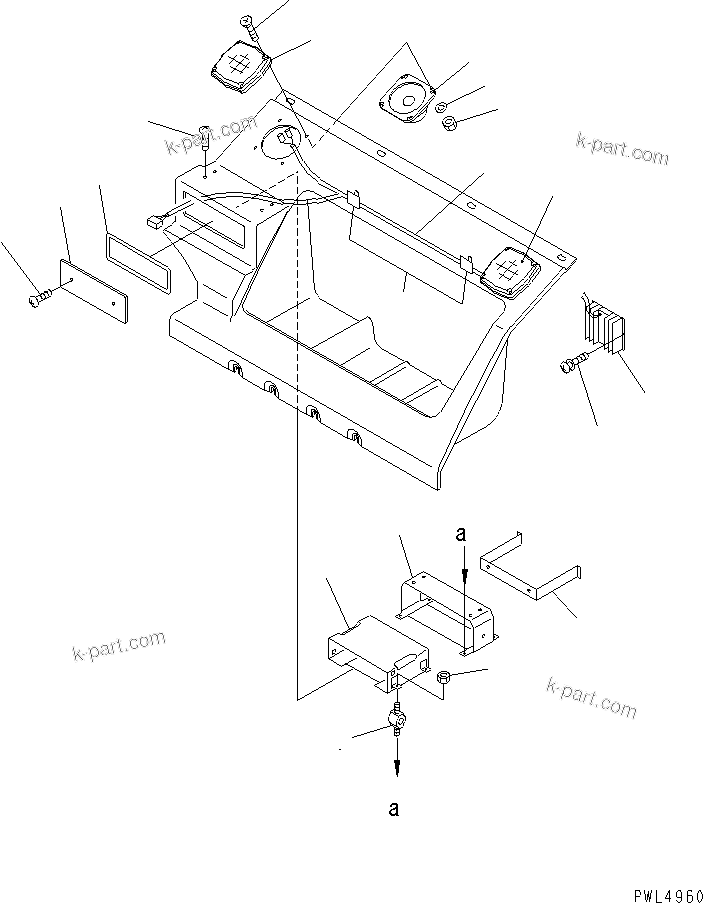 k-part.com

k-part.com

a

k-part.com

k-part.com

a

PWL4960