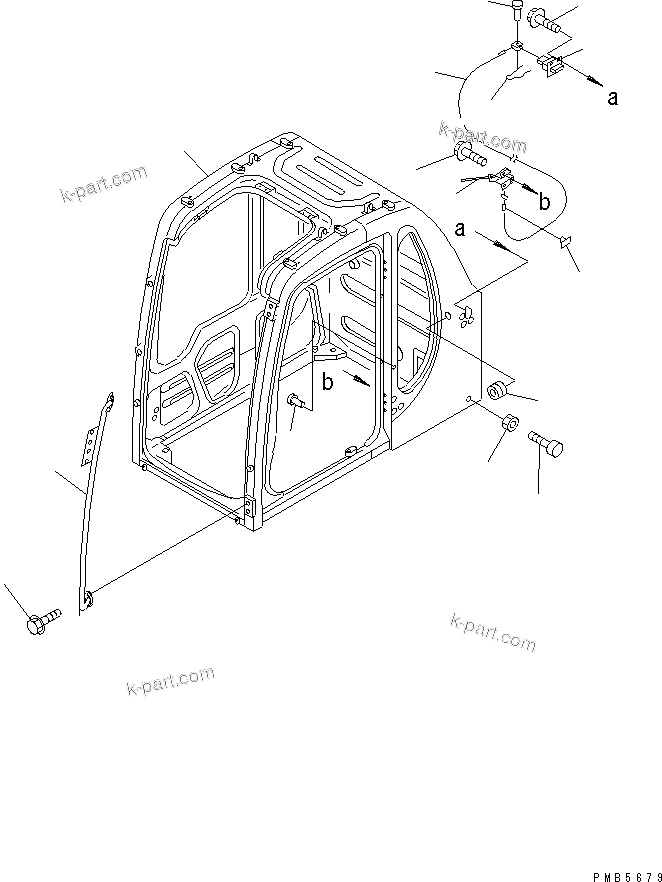 a

k-part.com

k-part.com

b

a

b

k-part.com

k-part.com

PMB5679