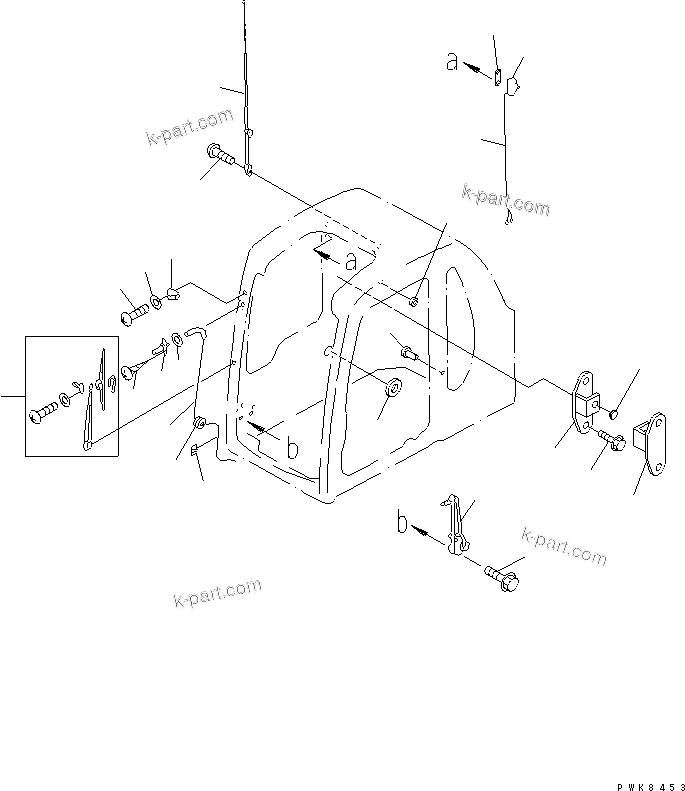 a

k-part.com

k-part.com

a

b

b

k-part.com

k-part.com

PWK8453