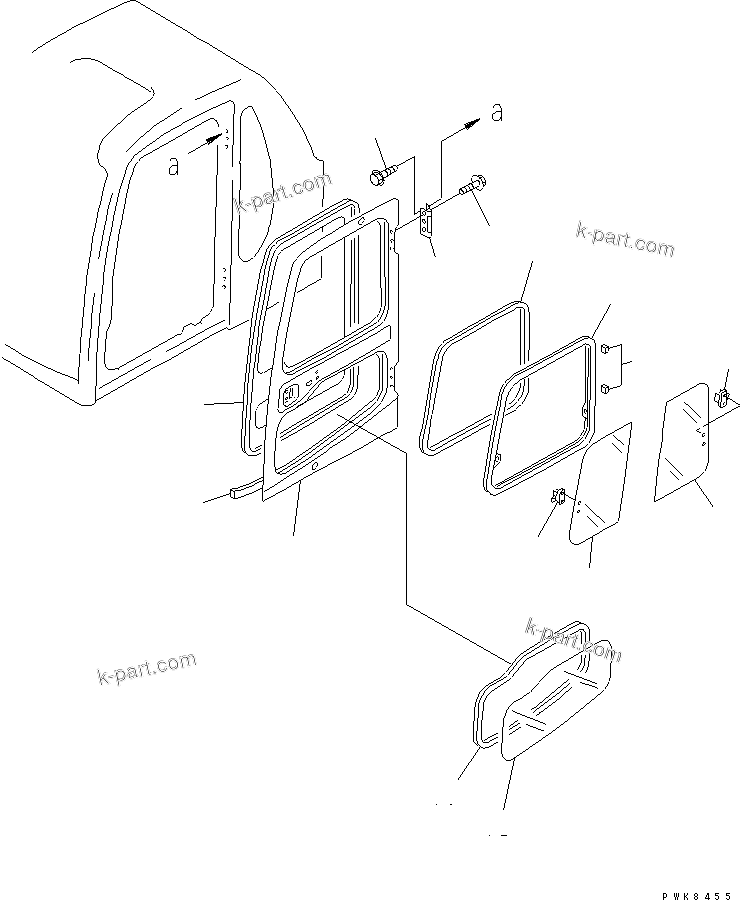 a
a
k-part.com
k-part.com
k-part.com
k-part.com
PWK8455