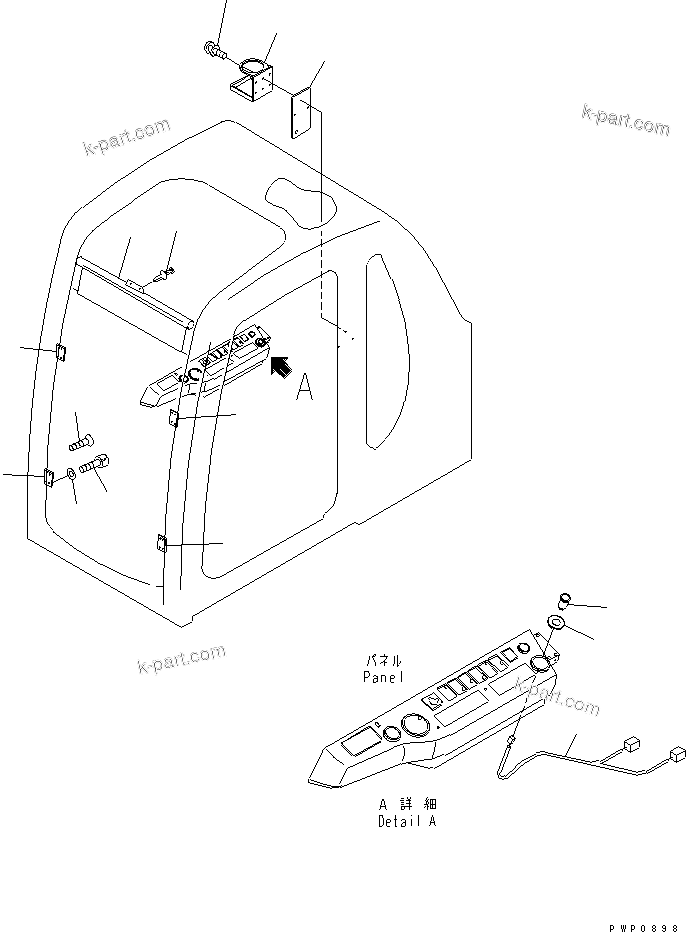 k-part.com

k-part.com

A

k-part.com

パネル
Panel

k-part.com

A 詳細
Detail A

PWP0898