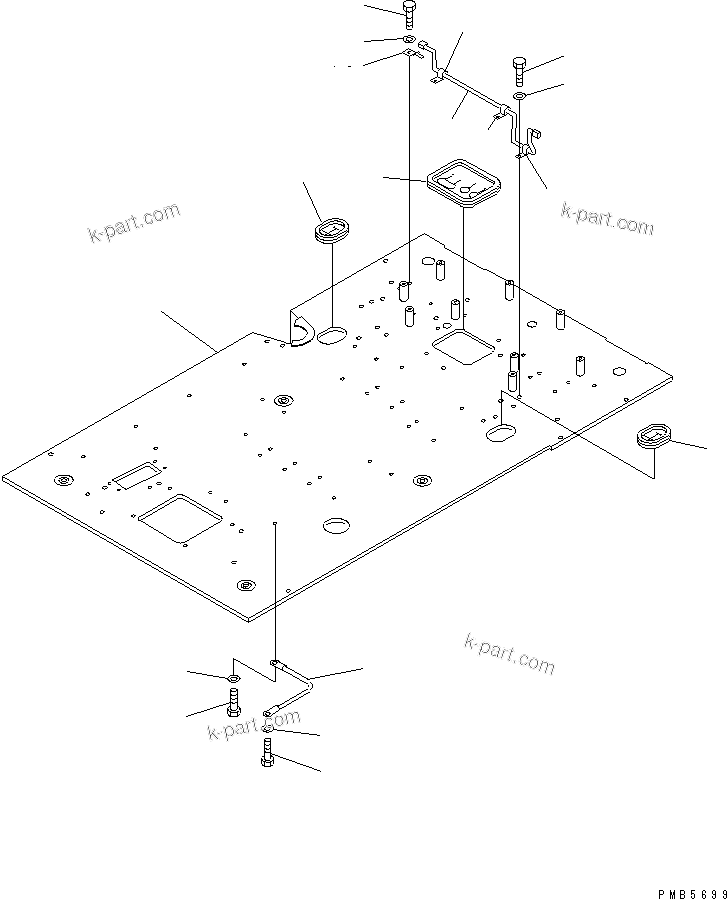 k-part.com

k-part.com

k-part.com

k-part.com

PMB5699